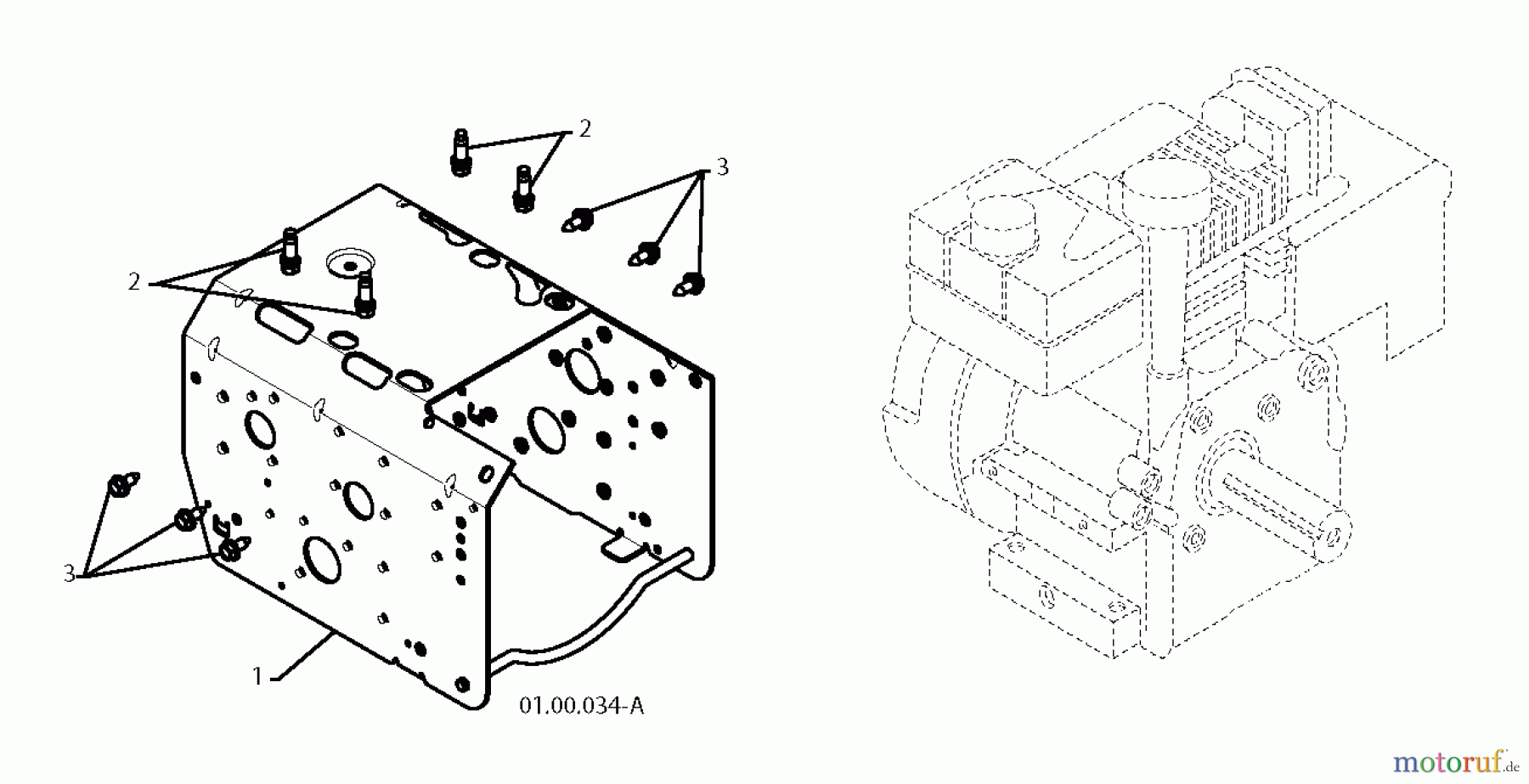 2

3

2

3

1

01.00.034-A

motoruf.de