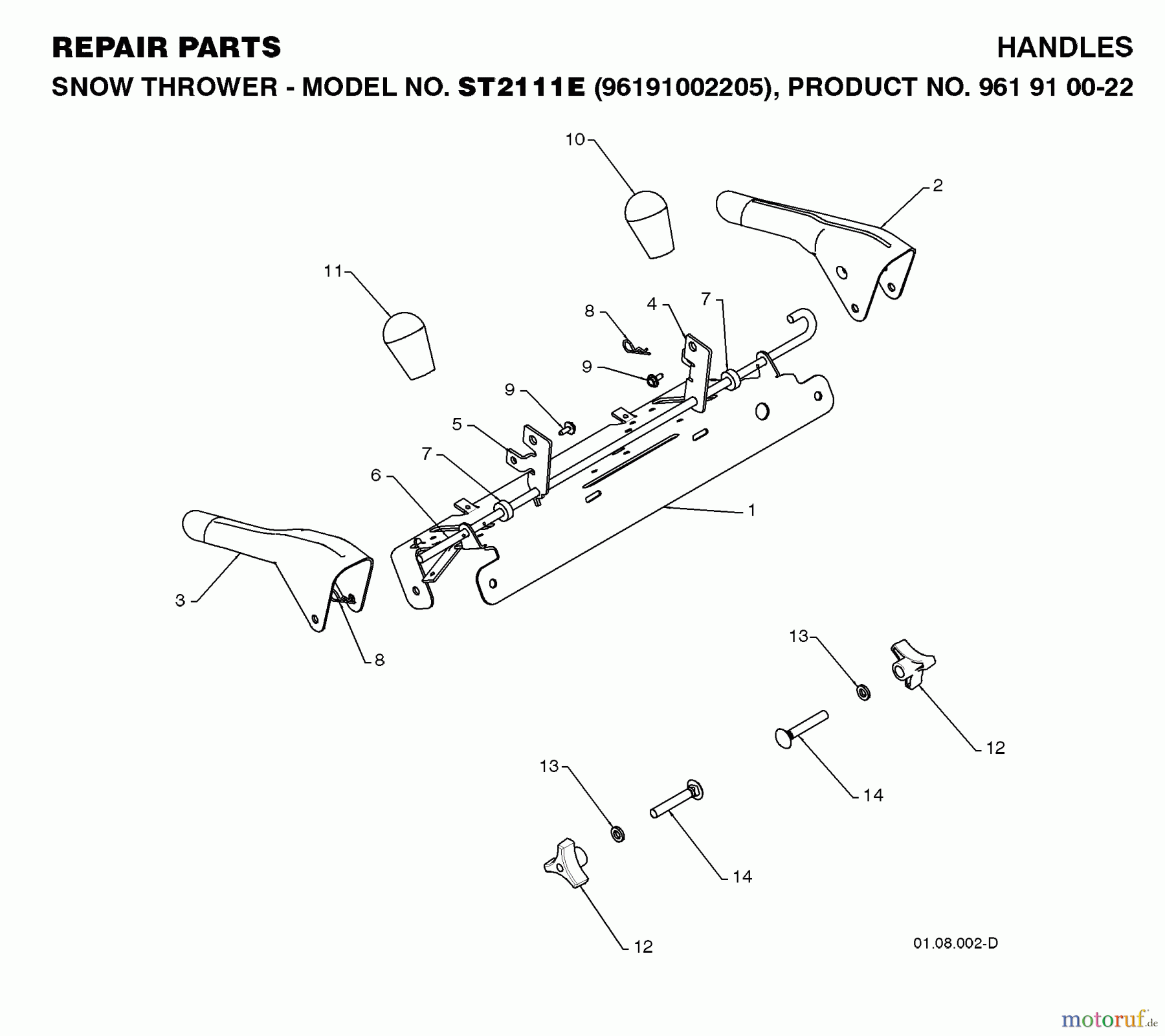 REPAIR PARTS

HANDLES

SNOW THROWER - MODEL NO. ST2111E (96191002205), PRODUCT NO. 961 91 00-22

10

2

11

8

4

7

9

9

5

7

6

1

3

8

13

12

14

13

14

12

01.08.002-D

motoruf.de