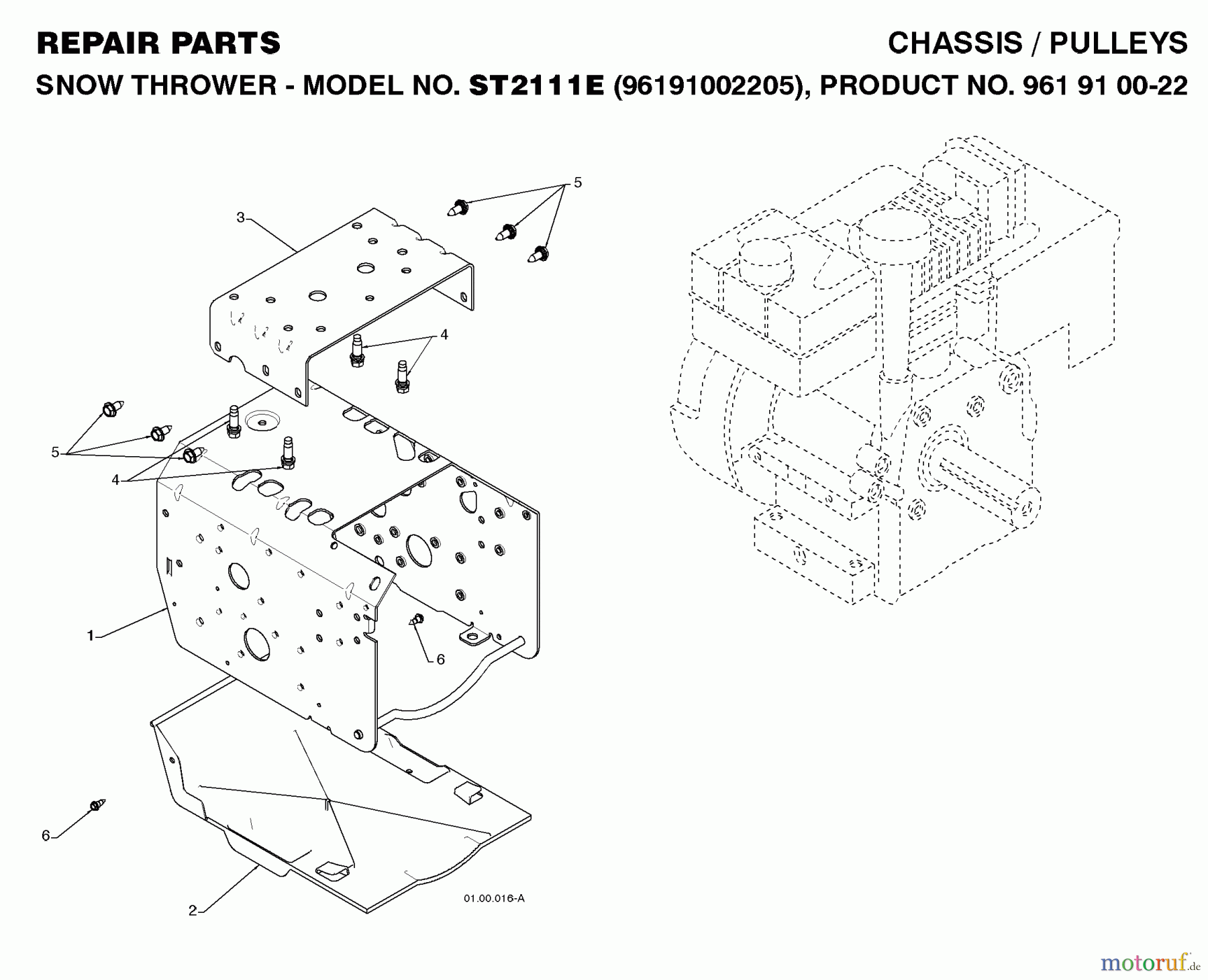 REPAIR PARTS

CHASSIS / PULLEYS

SNOW THROWER - MODEL NO. ST2111E (96191002205), PRODUCT NO. 961 91 00-22

5

3

4

5

4

1

6

6

2

01.00.016-A

motoruf.de