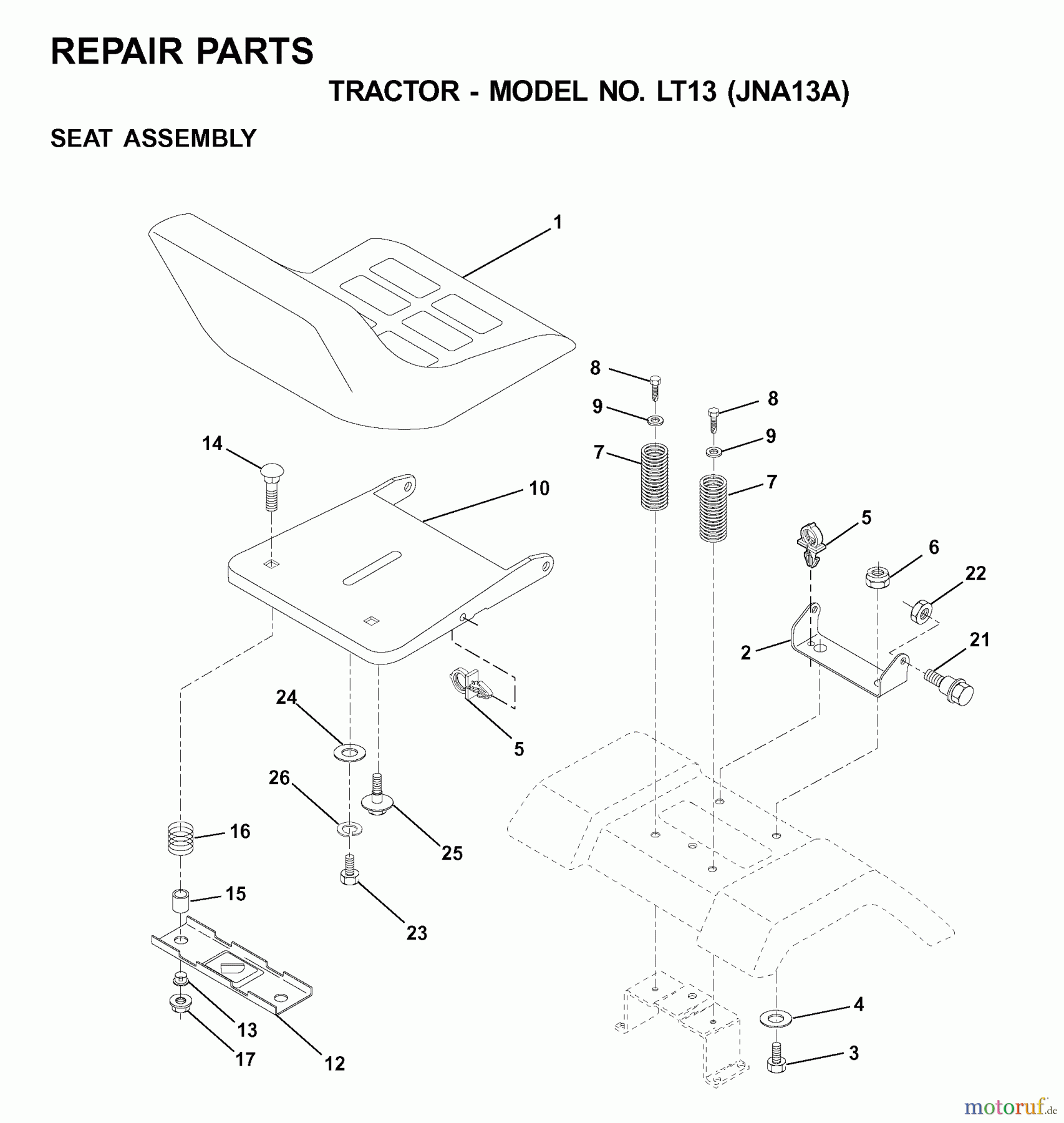 REPAIR PARTS

TRACTOR - MODEL NO. LT13 (JNA13A)

SEAT ASSEMBLY

1
8
9
8
9
7
7
14
10
5
6
22
2
21
24
5
26
25
16
15
23
13
17
12
4
3

motoruf.de