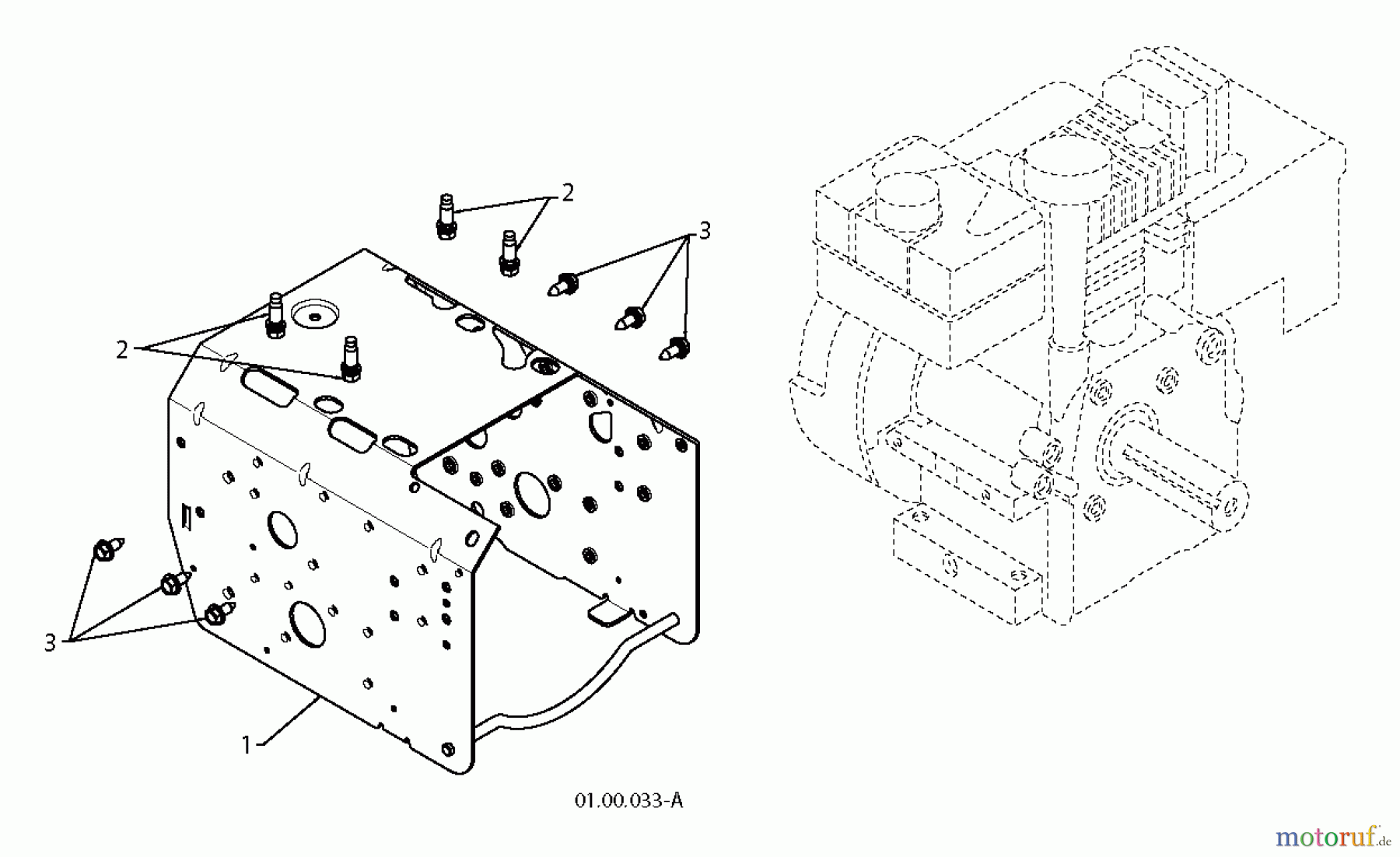 2
3
2
3
1
01.00.033-A
motoruf.de