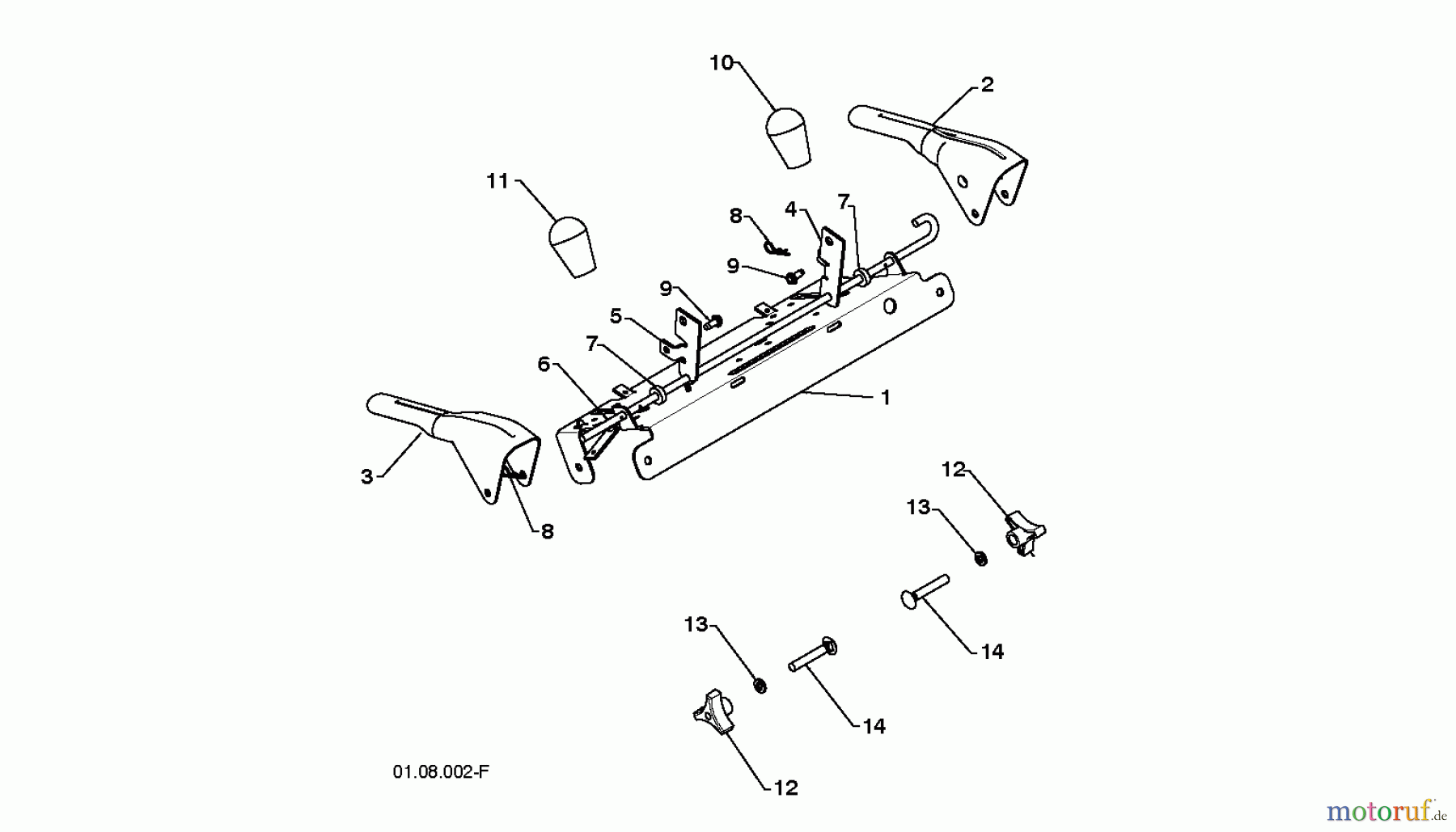 10
2
11
8
4
7
9
9
5
7
6
1
3
8
12
13
14
13
14
12
01.08.002-F
motoruf.de