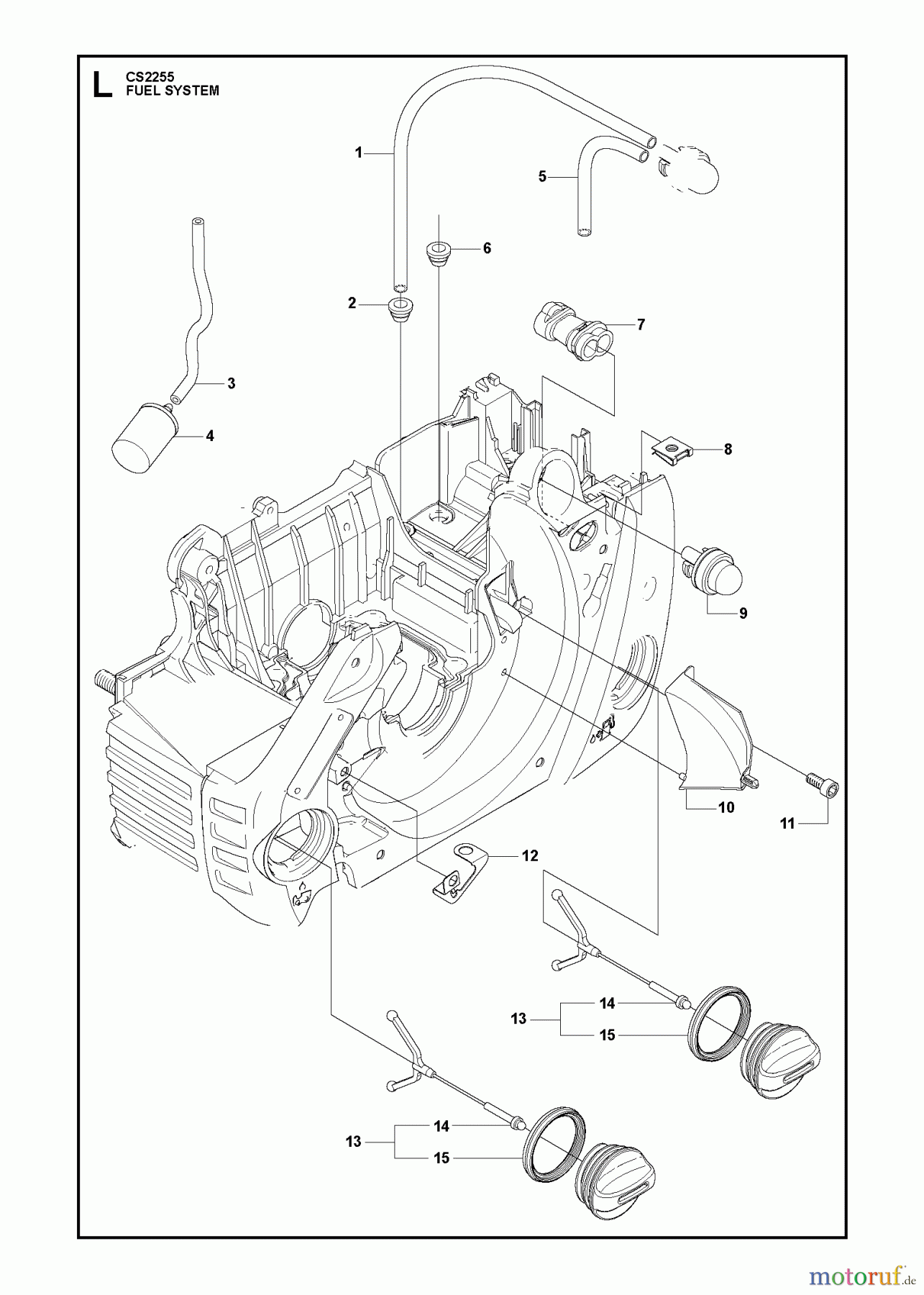 L CS2255
FUEL SYSTEM

1
5
6
2
7
3
4
8
9
10
11
12
13
14
15
13
14
15

motoruf.de