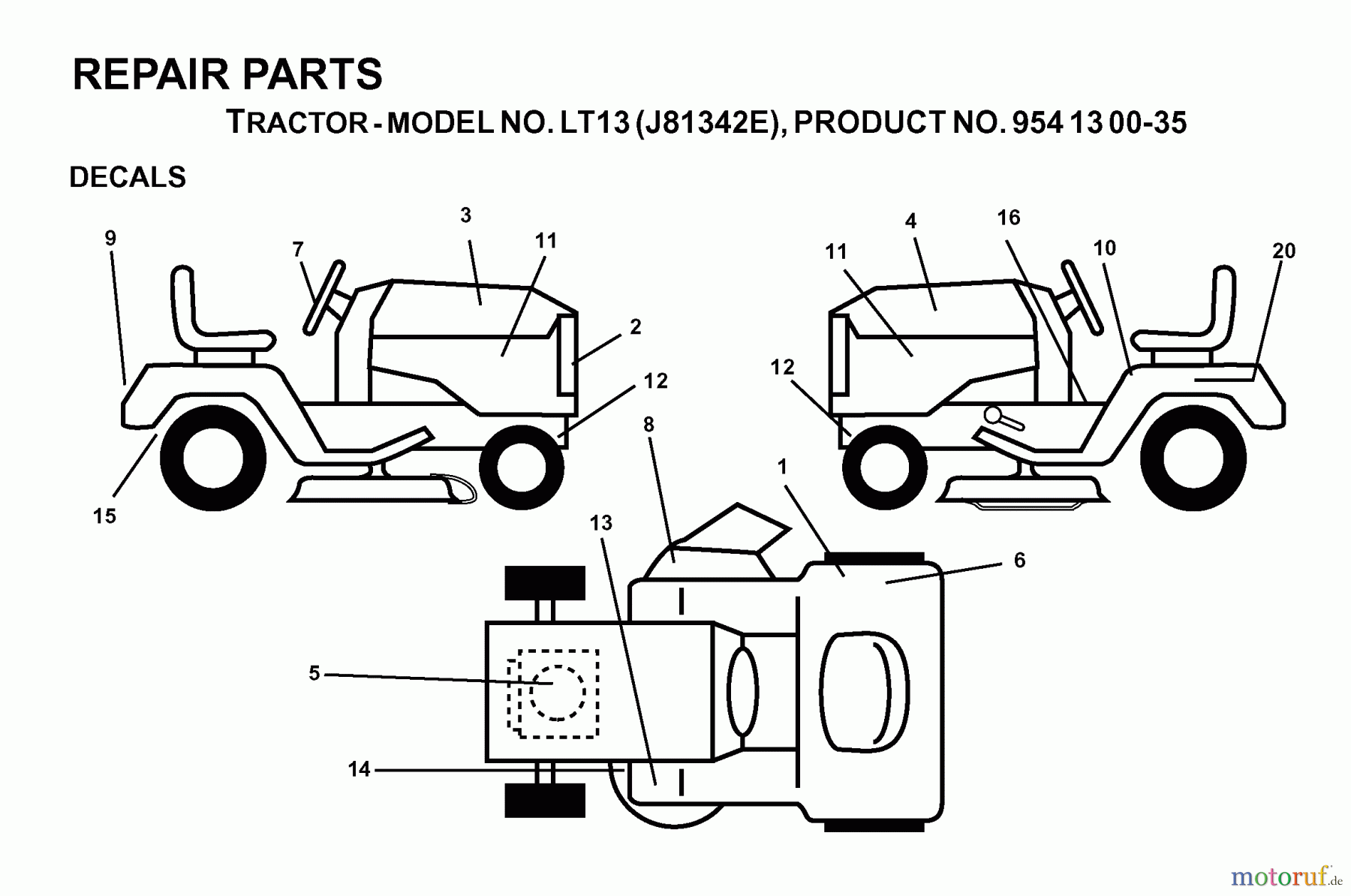 REPAIR PARTS

TRACTOR - MODEL NO. LT13 (J81342E), PRODUCT NO. 954 13 00-35

DECALS

9
7
3
11
2
12
15
11
4
16
10
20
12
8
1
13
6
5
14

motoruf.de