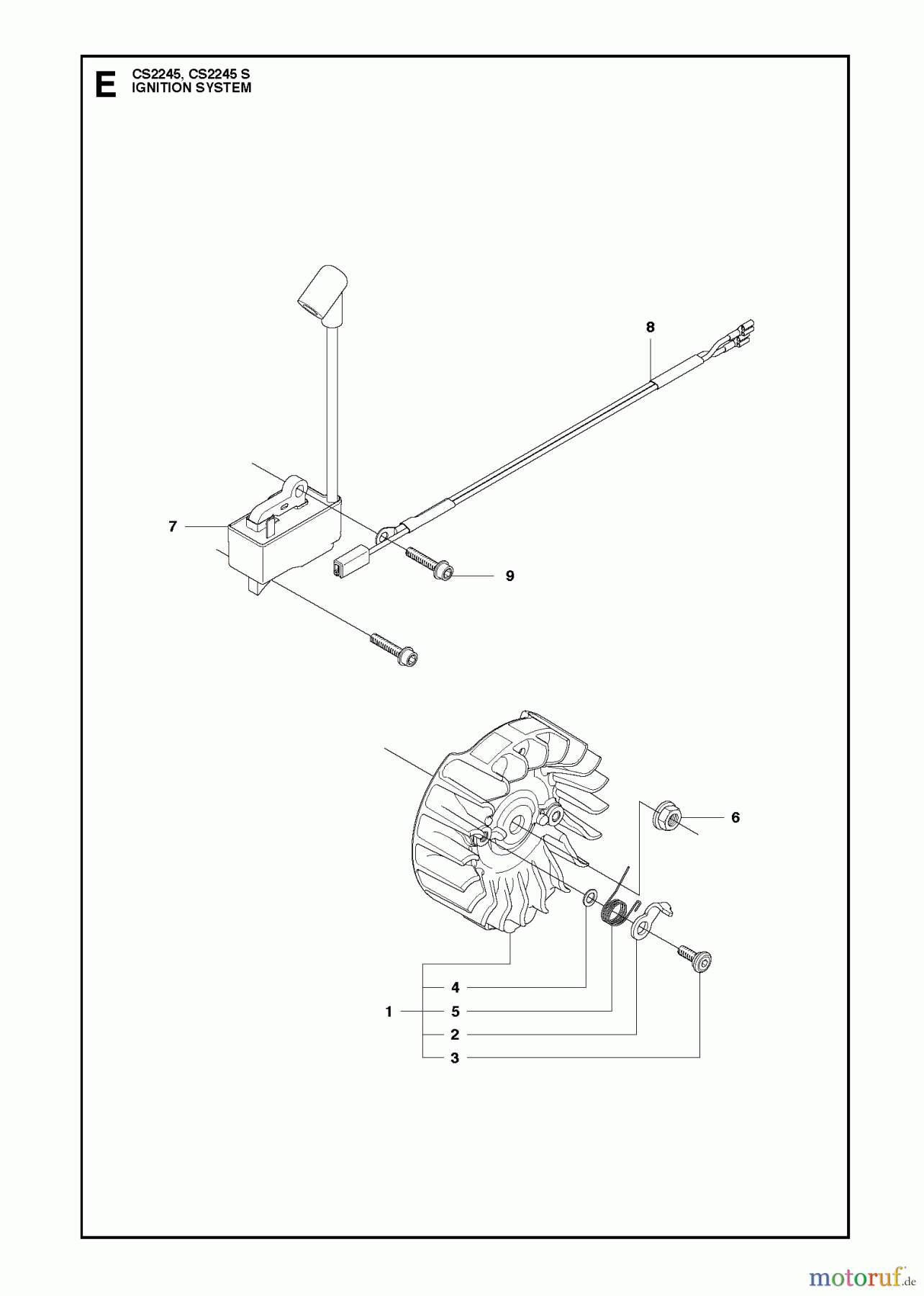 E
CS2245, CS2245 S
IGNITION SYSTEM

8

7

9

6

4

1

5

2

3

motoruf.de