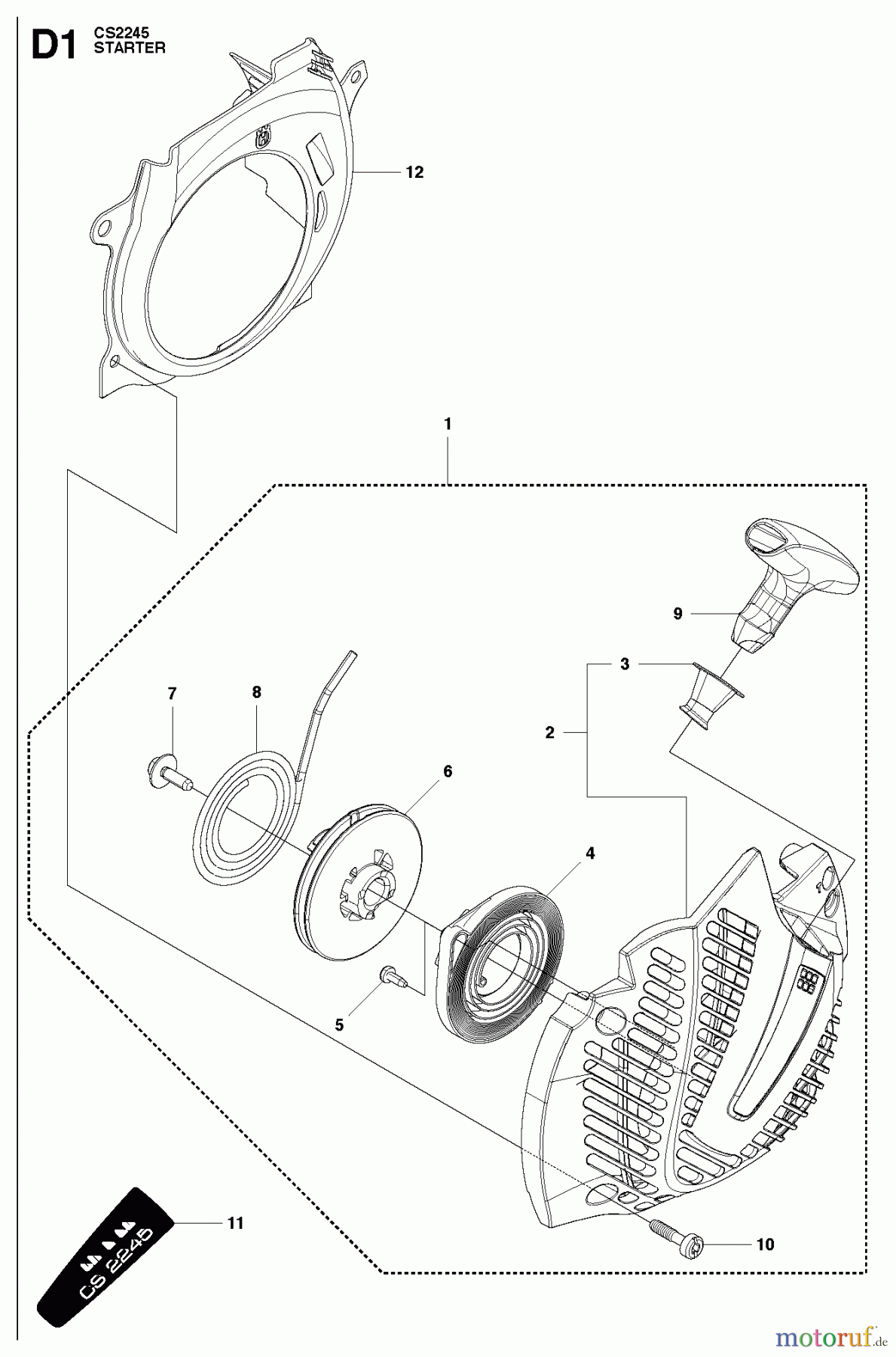 D1 CS2245
STARTER

12

1

9

3

2

7

8

6

4

5

11

CS 2245

10

motoruf.de