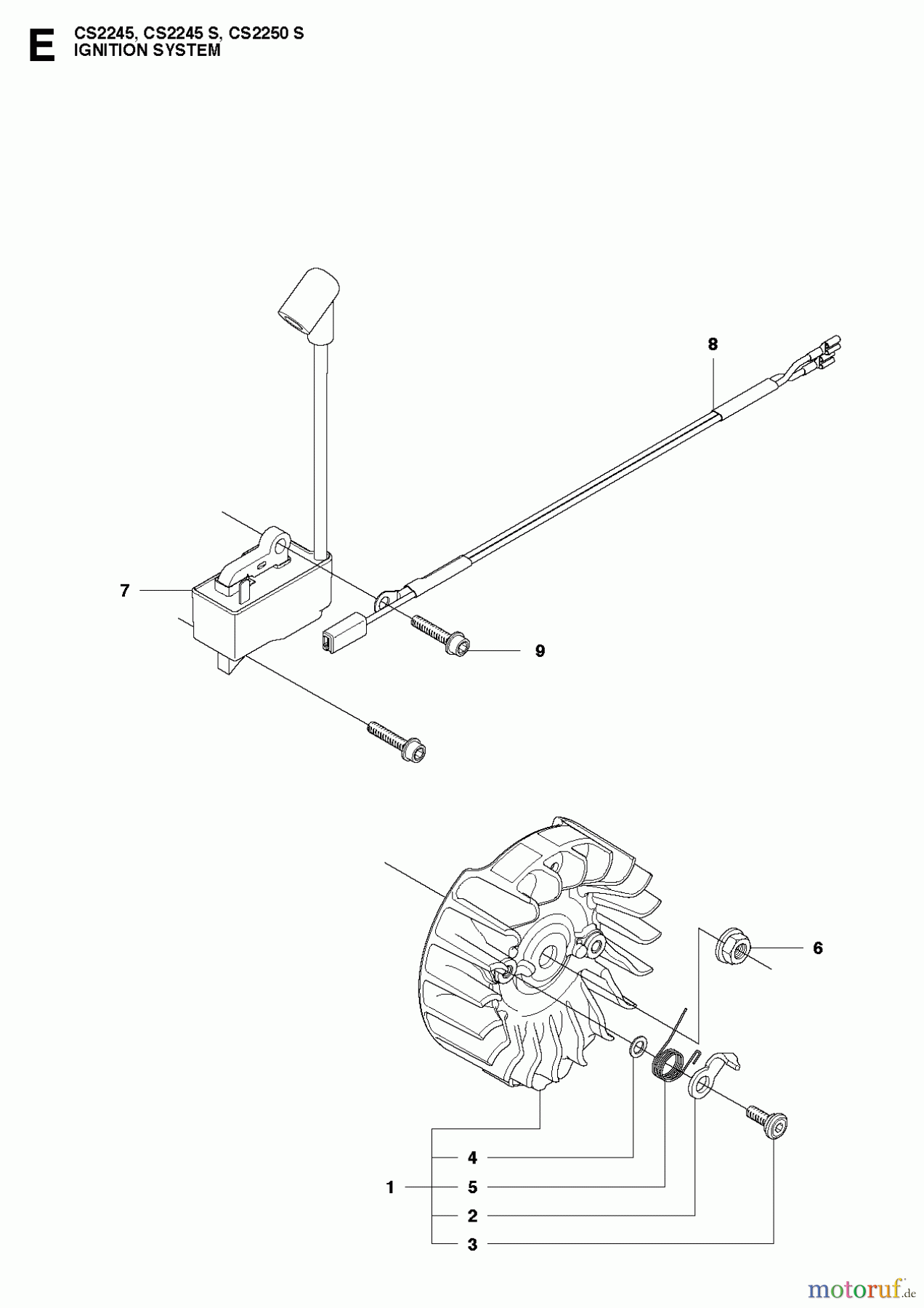 E
CS2245, CS2245 S, CS2250 S
IGNITION SYSTEM

8

7

9

6

4

1

5

2

3

motoruf.de