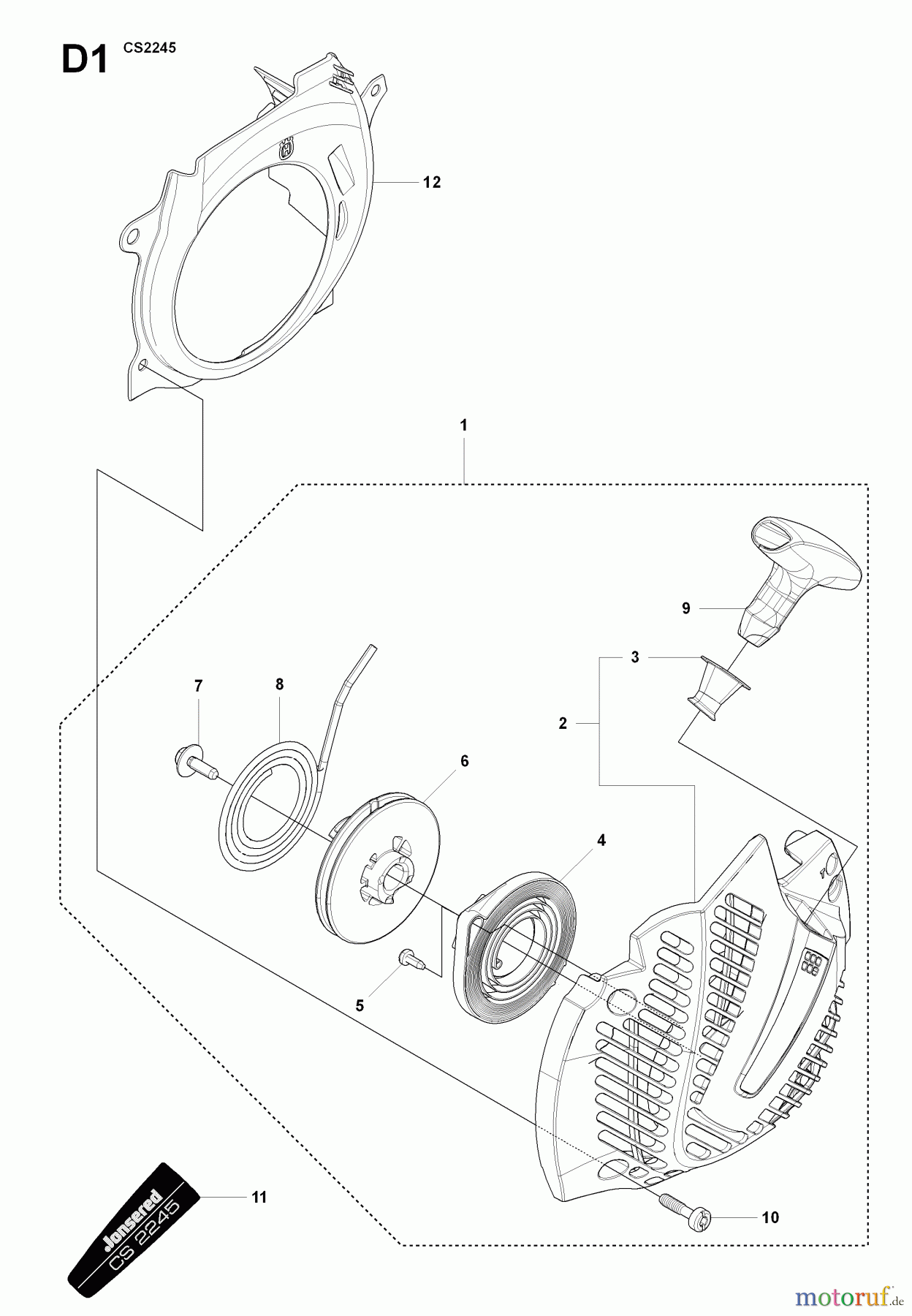 D1 CS2245

12

1

9

3

2

7

8

6

4

5

11

10

Jonsered
CS 2245

motoruf.de