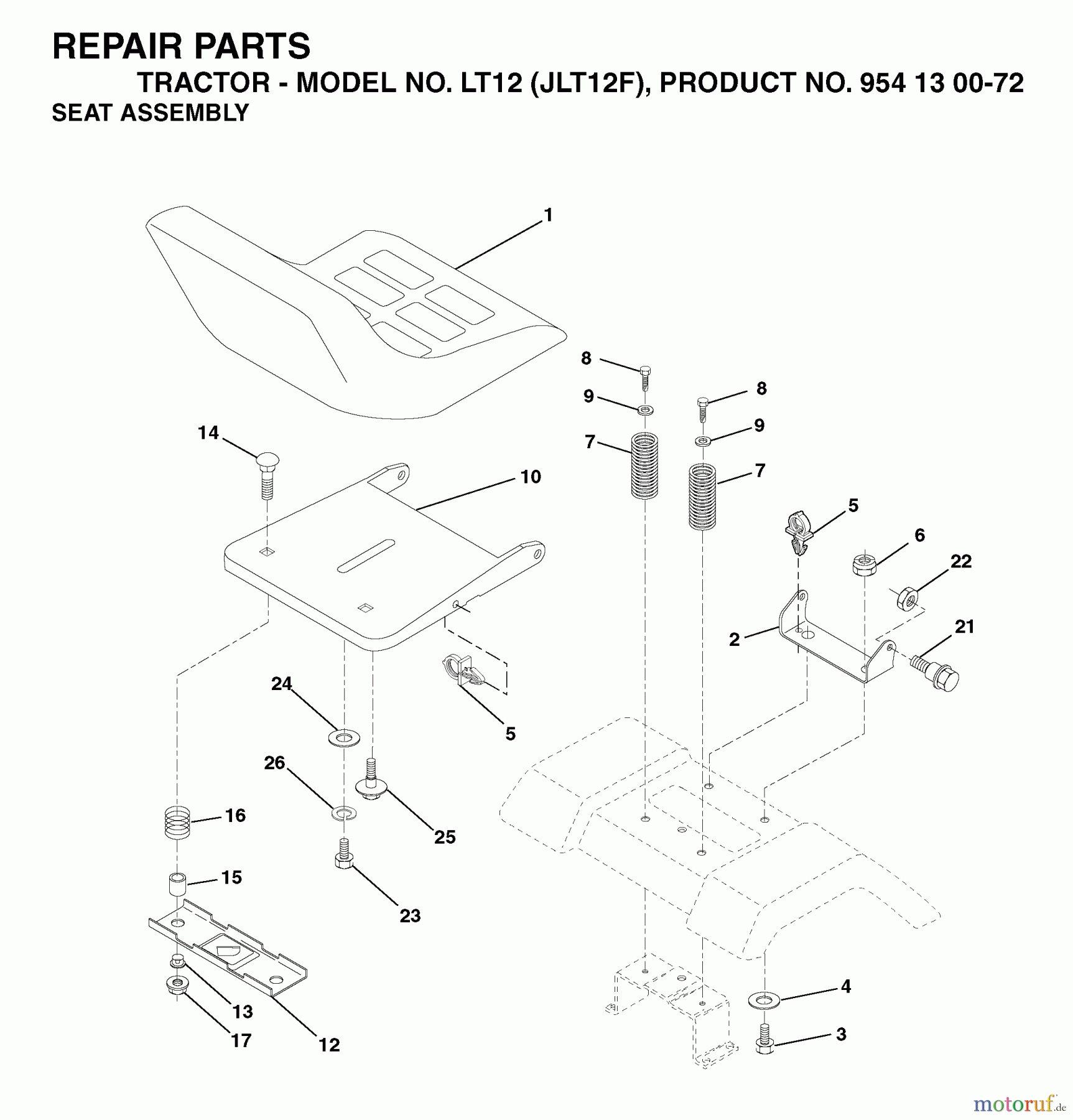 REPAIR PARTS
TRACTOR - MODEL NO. LT12 (JLT12F), PRODUCT NO. 954 13 00-72
SEAT ASSEMBLY

1
8
9
8
9
7
7
14
10
5
6
22
2
21
24
5
26
25
16
15
23
13
17
12
4
3

motoruf.de