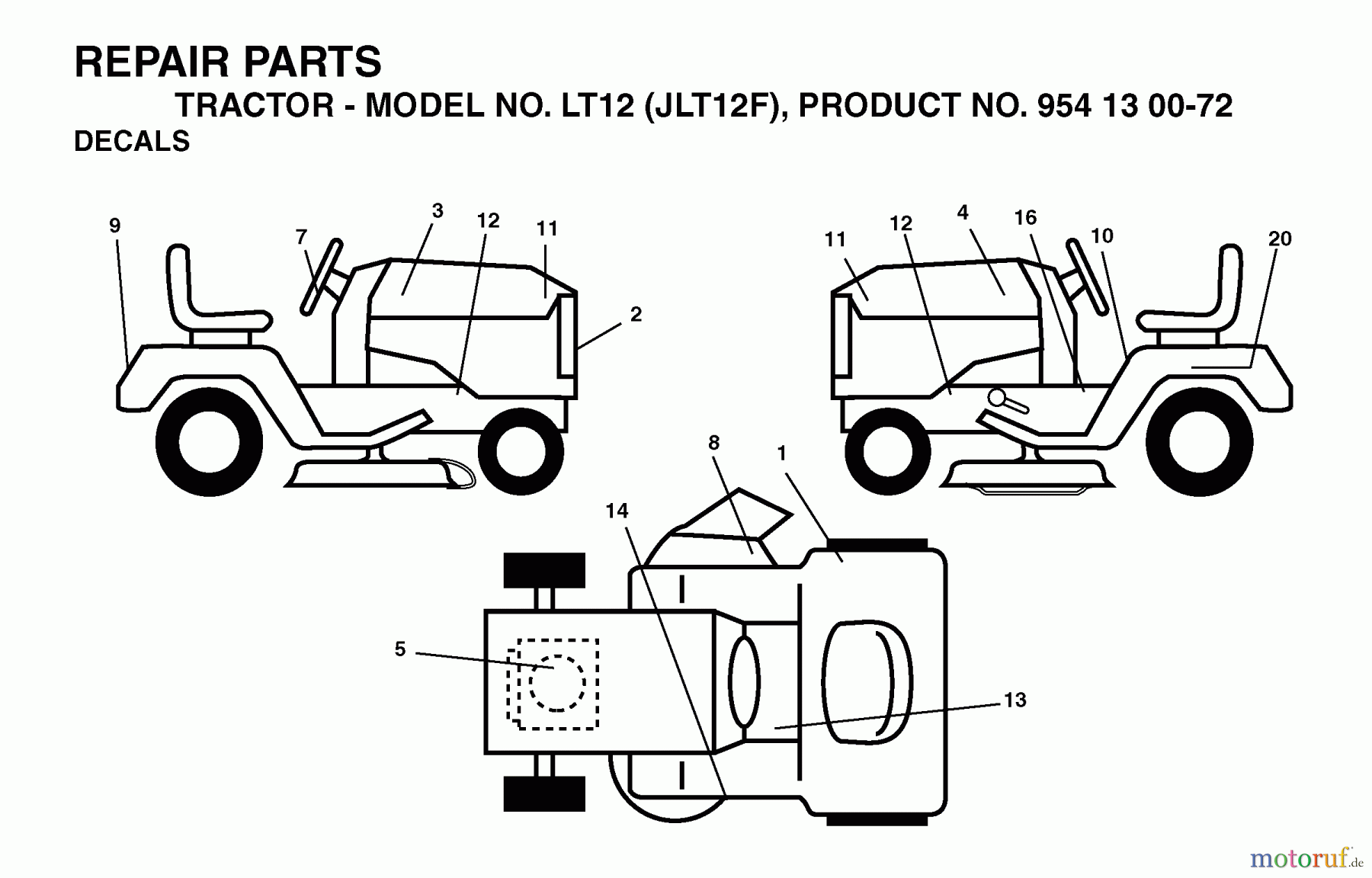 REPAIR PARTS
TRACTOR - MODEL NO. LT12 (JLT12F), PRODUCT NO. 954 13 00-72
DECALS

9
7
3
12
11
2
11
12
4
16
10
20
8
1
14
5
13

motoruf.de