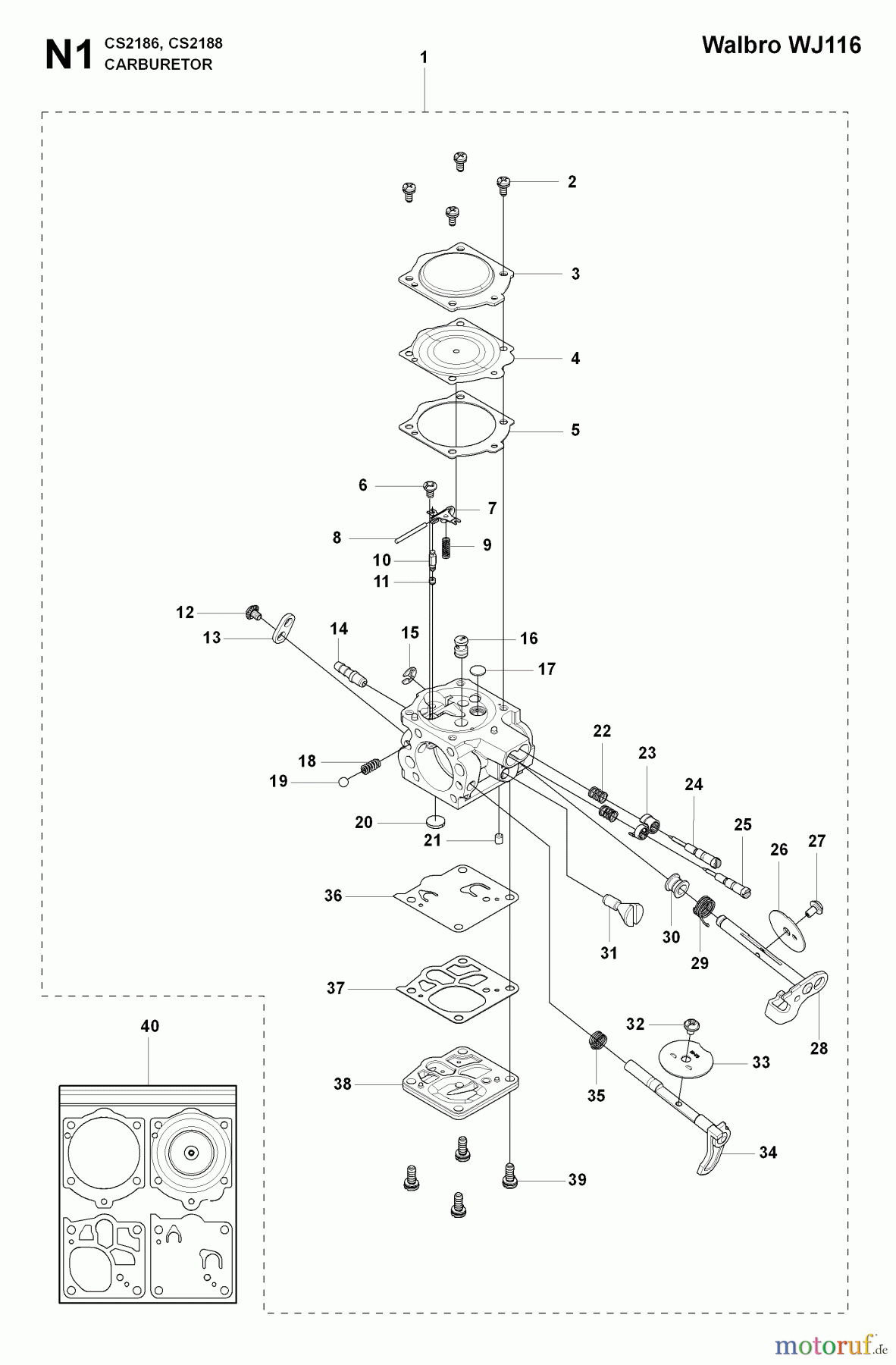 N1 CS2186, CS2188
CARBURETOR

Walbro WJ116

1
2
3
4
5
6
7
8
9
10
11
12
13
14
15
16
17
18
19
20
21
22
23
24
25
26
27
28
29
30
31
32
33
34
35
36
37
38
39
40

motoruf.de