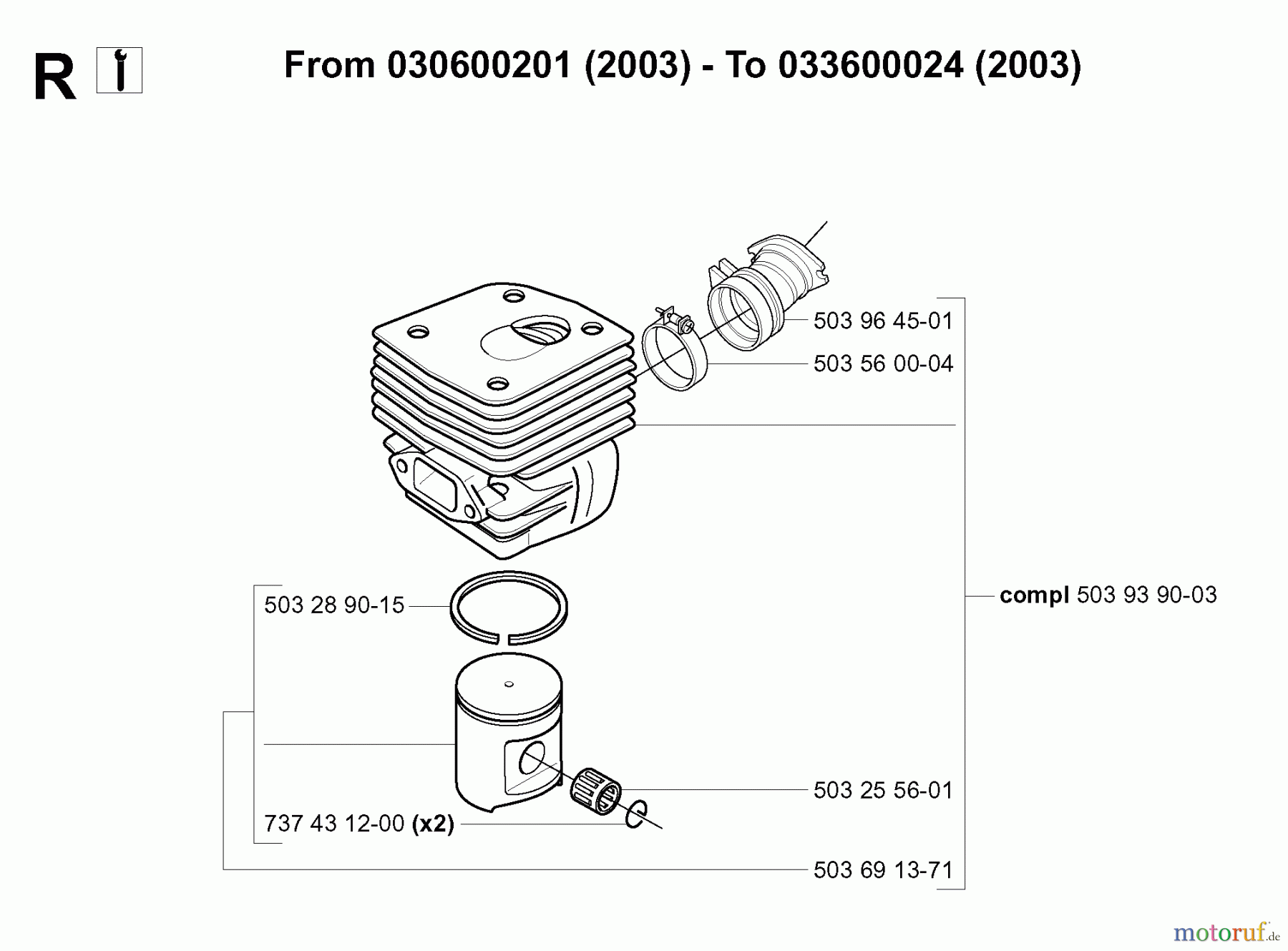 R

From 030600201 (2003) - To 033600024 (2003)

503 96 45-01

503 56 00-04

503 28 90-15

compl 503 93 90-03

503 25 56-01

737 43 12-00 (x2)

503 69 13-71

motoruf.de