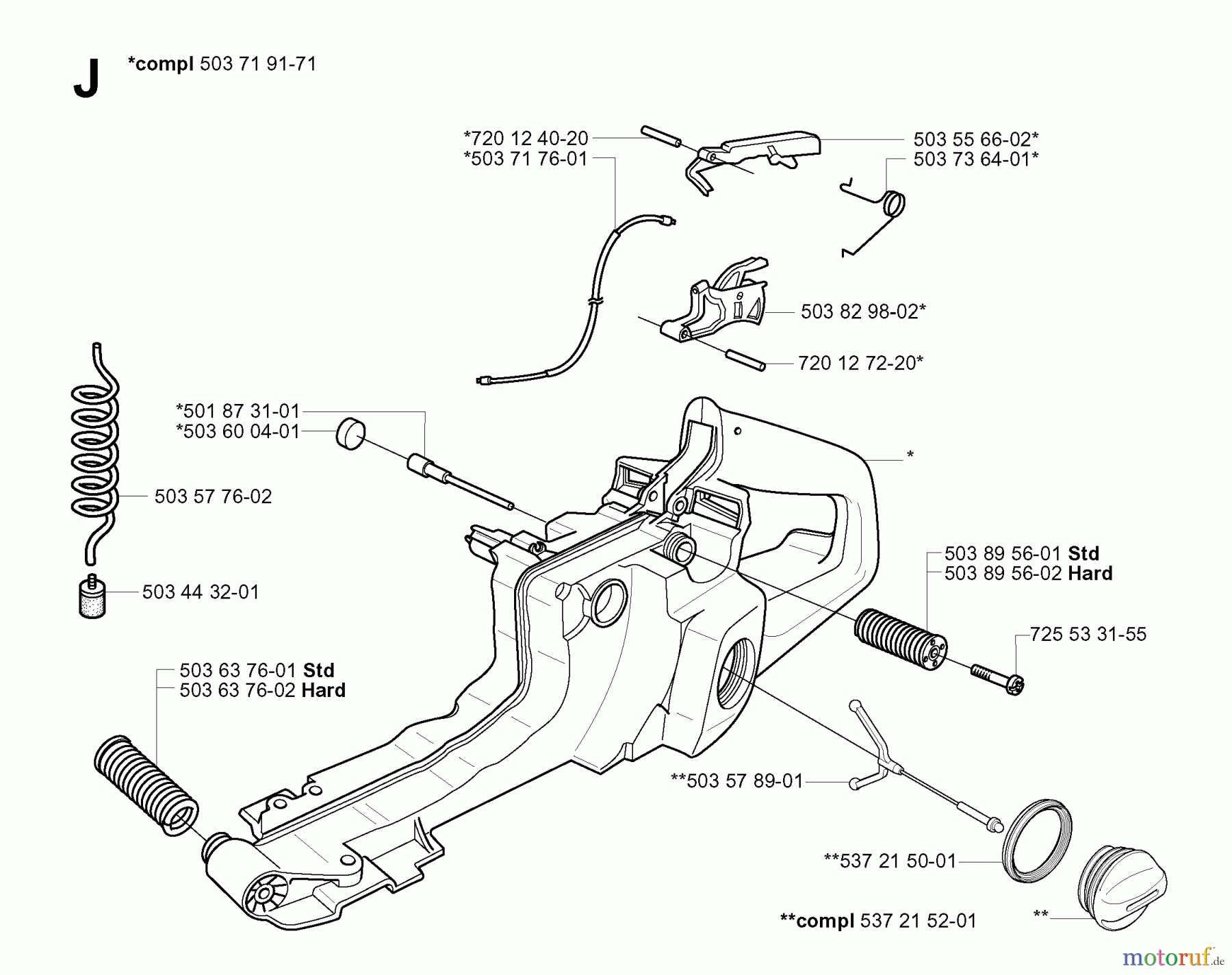 J *compl 503 71 91-71

*720 12 40-20
*503 71 76-01

503 55 66-02*
503 73 64-01*

503 82 98-02*

720 12 72-20*

*501 87 31-01
*503 60 04-01

*

503 57 76-02

503 44 32-01

503 89 56-01 Std
503 89 56-02 Hard

725 53 31-55

503 63 76-01 Std
503 63 76-02 Hard

**503 57 89-01

**537 21 50-01

**compl 537 21 52-01

**

motoruf.de