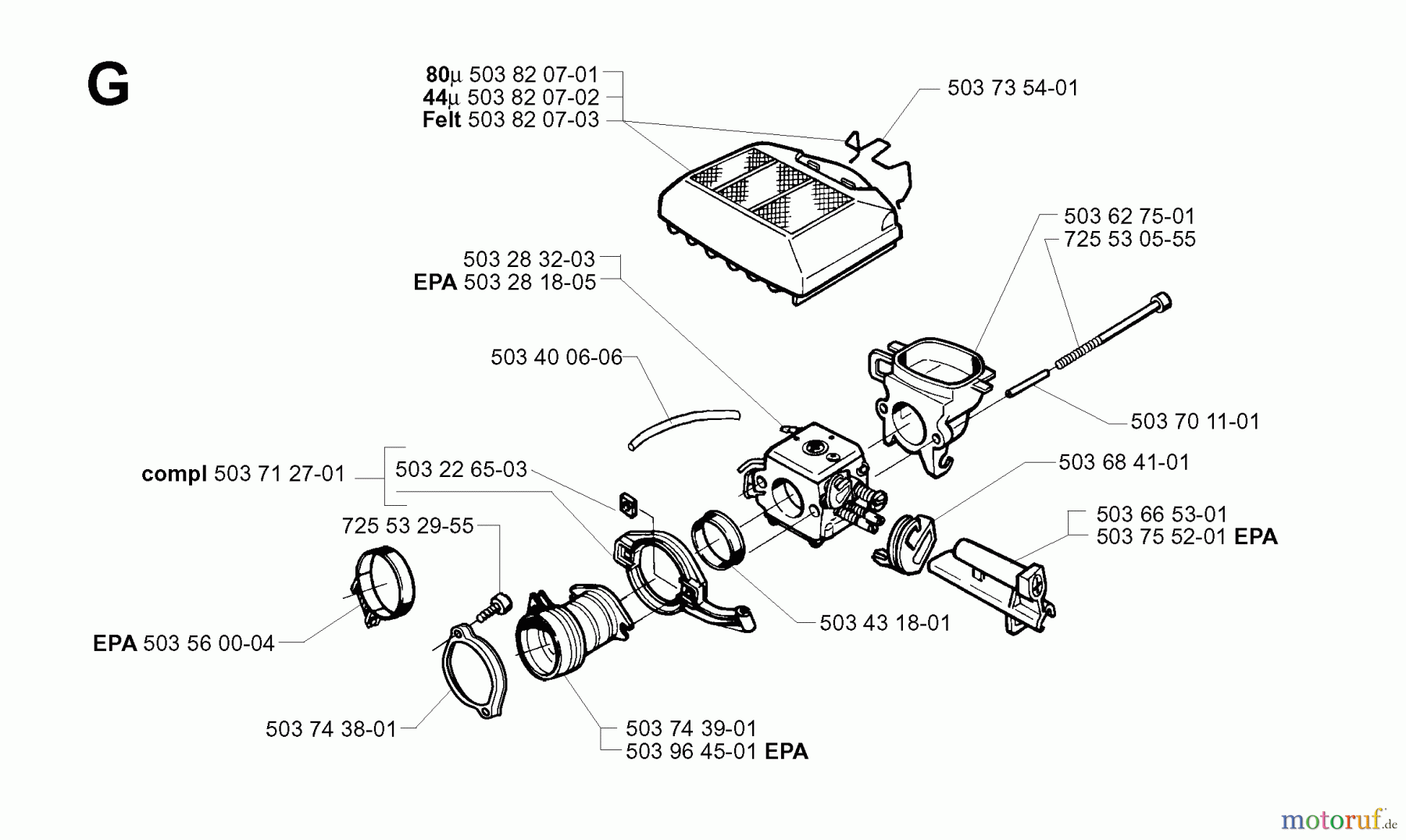 G

80µ 503 82 07-01
44µ 503 82 07-02
Felt 503 82 07-03

503 73 54-01

503 62 75-01
725 53 05-55

503 28 32-03
EPA 503 28 18-05

503 40 06-06

503 70 11-01

compl 503 71 27-01

503 22 65-03

503 68 41-01

725 53 29-55

503 66 53-01
503 75 52-01 EPA

503 43 18-01

EPA 503 56 00-04

503 74 38-01

503 74 39-01
503 96 45-01 EPA

motoruf.de