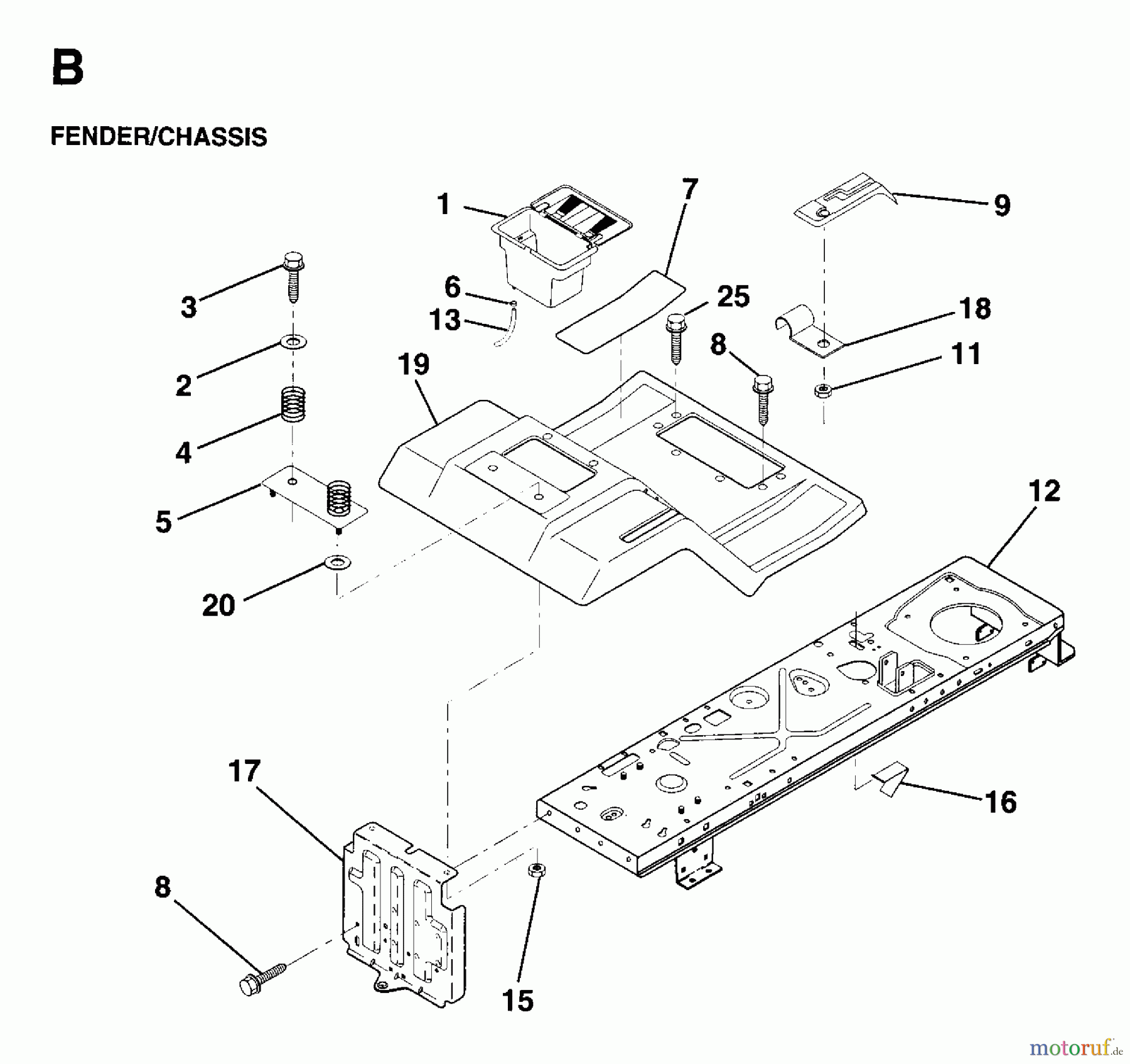 B

FENDER/CHASSIS

1
7
9
3
6
13
25
18
8
11
2
19
4
5
12
20
17
16
8
15

motoruf.de