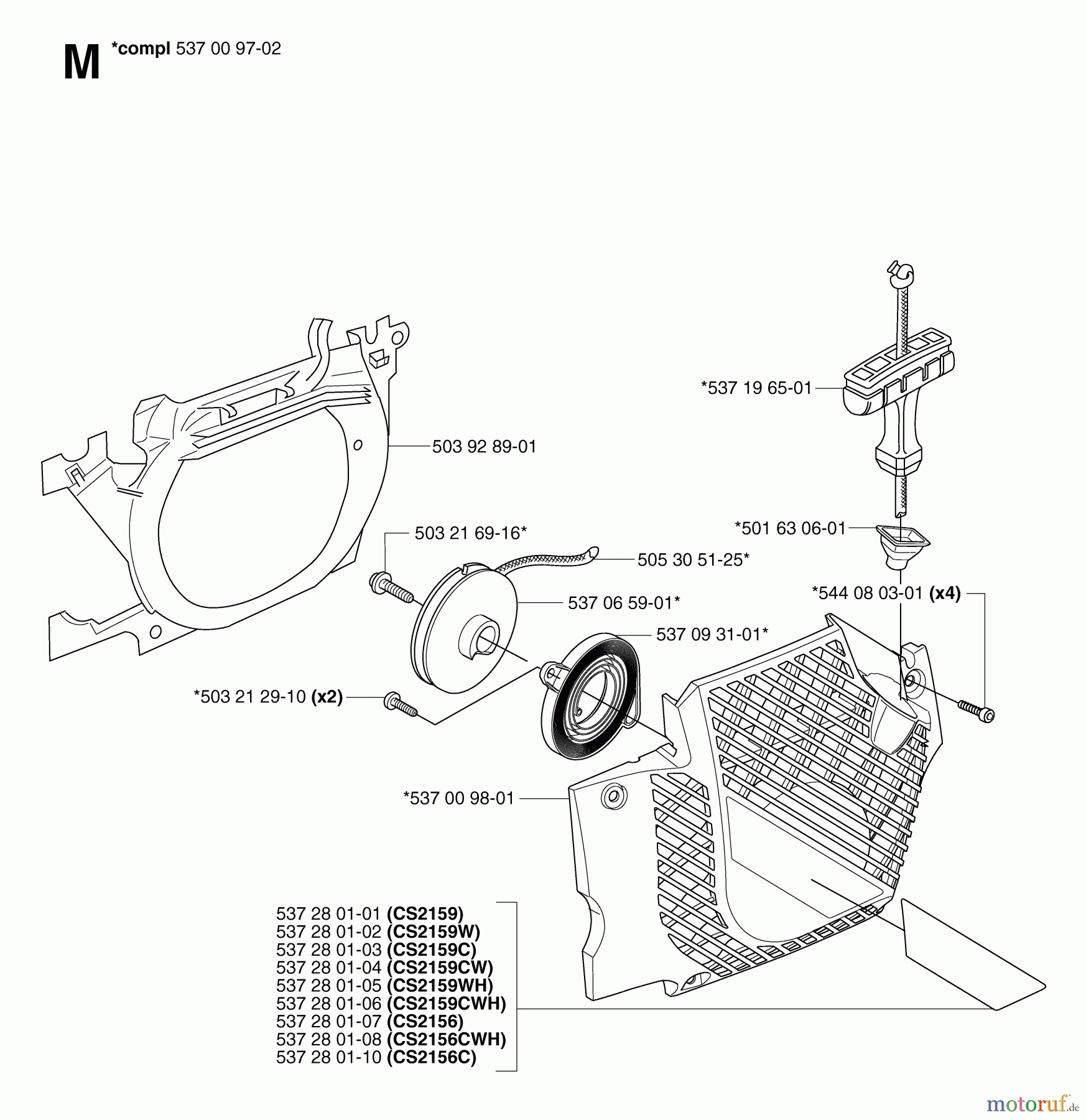 M *compl 537 00 97-02

*537 19 65-01

503 92 89-01

*501 63 06-01

503 21 69-16*

505 30 51-25*

*544 08 03-01 (x4)

537 06 59-01*

537 09 31-01*

*503 21 29-10 (x2)

*537 00 98-01

537 28 01-01 (CS2159)
537 28 01-02 (CS2159W)
537 28 01-03 (CS2159C)
537 28 01-04 (CS2159CW)
537 28 01-05 (CS2159WH)
537 28 01-06 (CS2159CWH)
537 28 01-07 (CS2156)
537 28 01-08 (CS2156CWH)
537 28 01-10 (CS2156C)

motoruf.de