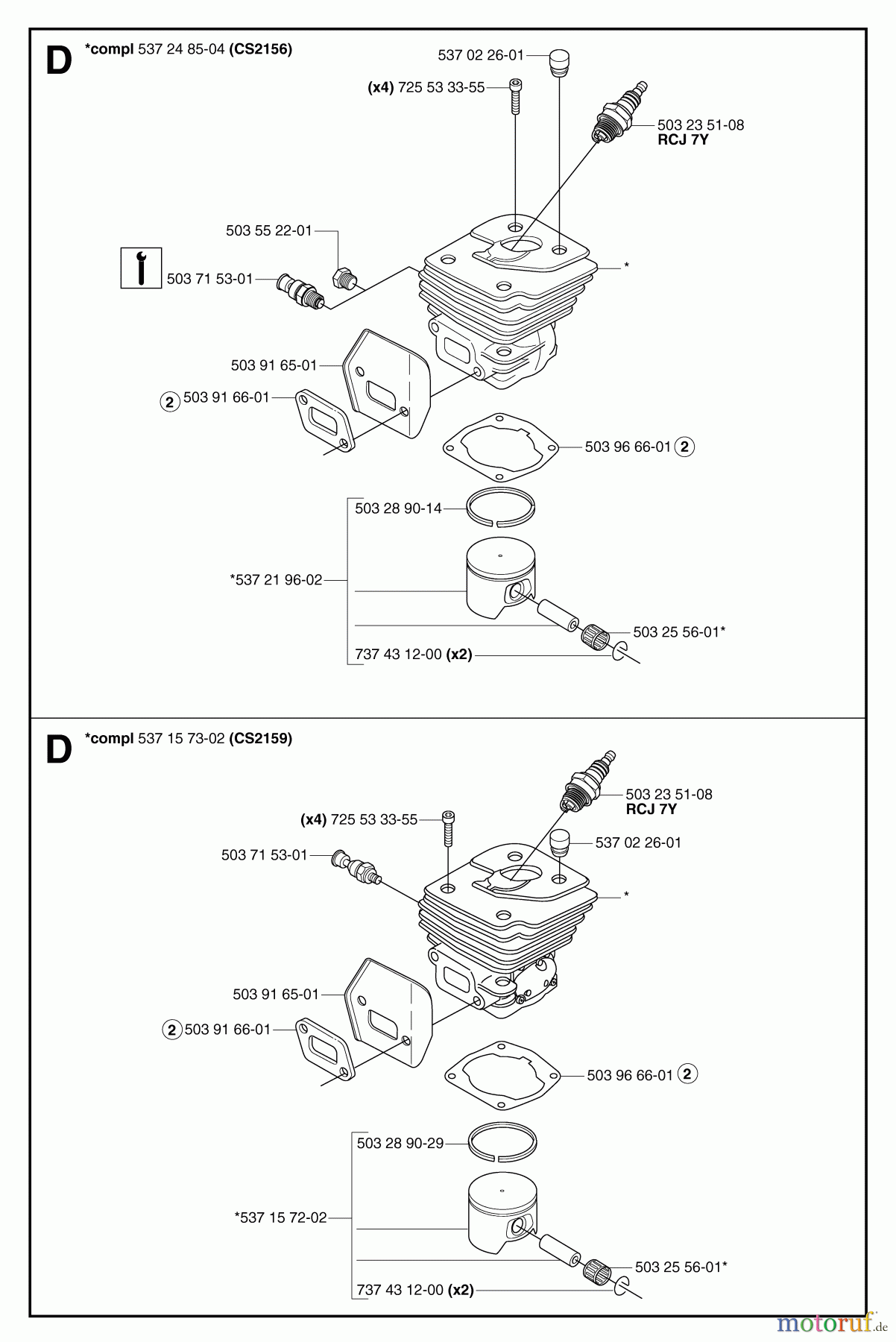 D *compl 537 24 85-04 (CS2156)

537 02 26-01
(x4) 725 53 33-55
503 23 51-08
RCJ 7Y
503 55 22-01
503 71 53-01
*
503 91 65-01
2 503 91 66-01
503 96 66-01 2
503 28 90-14
*537 21 96-02
503 25 56-01*
737 43 12-00 (x2)

D *compl 537 15 73-02 (CS2159)

503 23 51-08
RCJ 7Y
(x4) 725 53 33-55
537 02 26-01
503 71 53-01
*
503 91 65-01
2 503 91 66-01
503 96 66-01 2
503 28 90-29
*537 15 72-02
503 25 56-01*
737 43 12-00 (x2)

motoruf.de