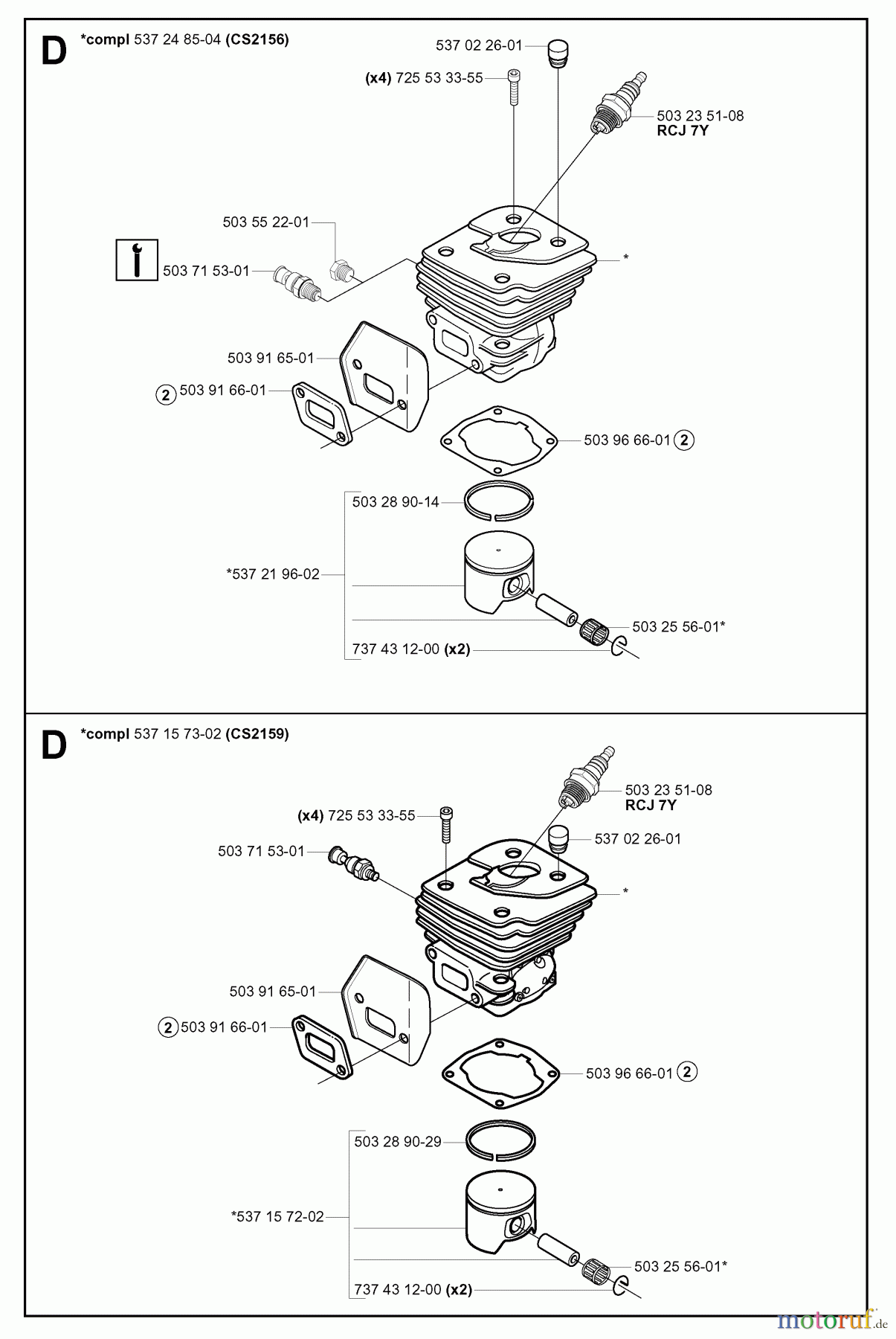 D *compl 537 24 85-04 (CS2156)

537 02 26-01

(x4) 725 53 33-55

503 23 51-08
RCJ 7Y

503 55 22-01

503 71 53-01

*

503 91 65-01

2 503 91 66-01

503 96 66-01 2

503 28 90-14

*537 21 96-02

503 25 56-01*

737 43 12-00 (x2)

D *compl 537 15 73-02 (CS2159)

503 23 51-08
RCJ 7Y

(x4) 725 53 33-55

537 02 26-01

503 71 53-01

*

503 91 65-01

2 503 91 66-01

503 96 66-01 2

503 28 90-29

*537 15 72-02

503 25 56-01*

737 43 12-00 (x2)

motoruf.de