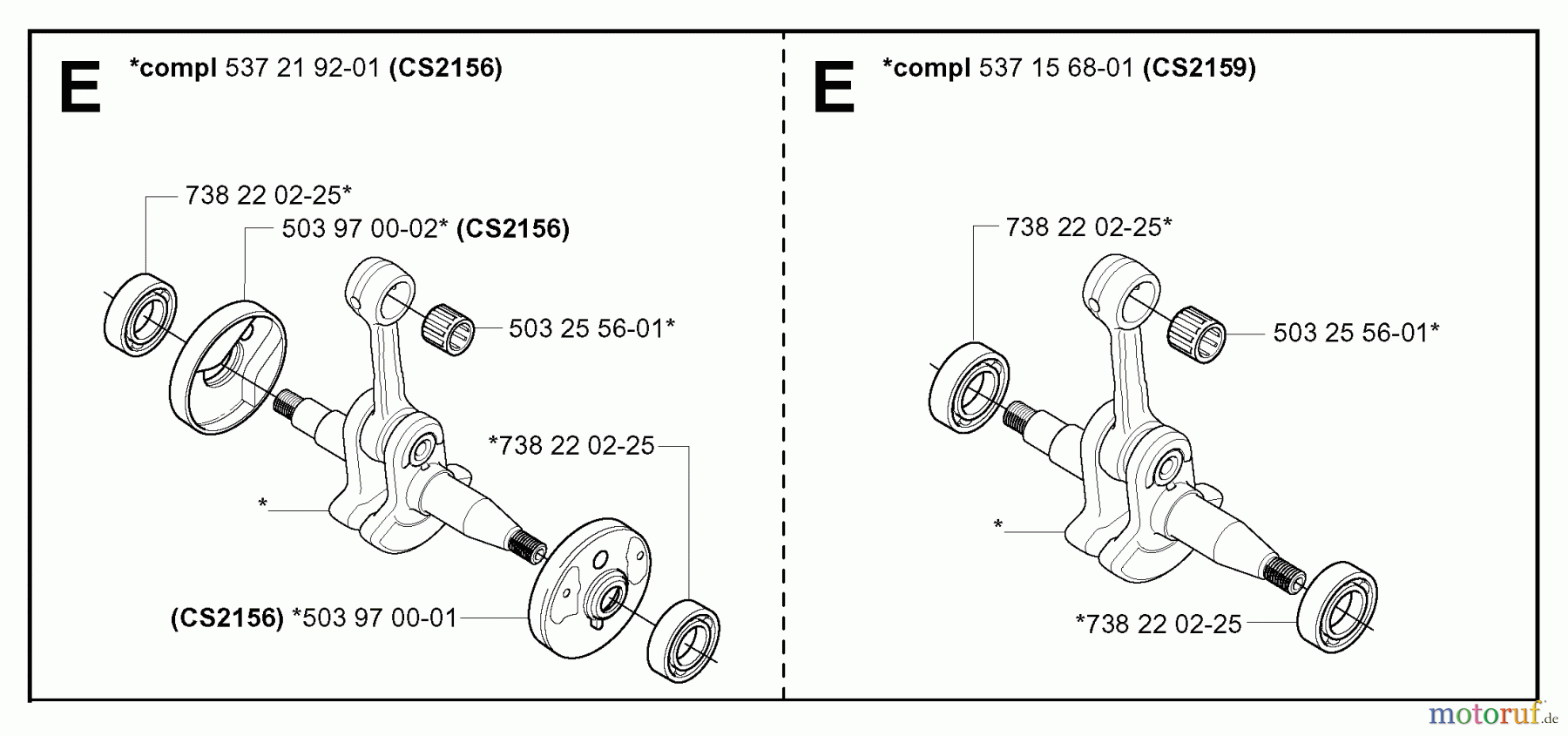 E *compl 537 21 92-01 (CS2156)

738 22 02-25*
503 97 00-02* (CS2156)
503 25 56-01*
*738 22 02-25
*
(CS2156) *503 97 00-01

E *compl 537 15 68-01 (CS2159)

738 22 02-25*
503 25 56-01*
*
*738 22 02-25

motoruf.de