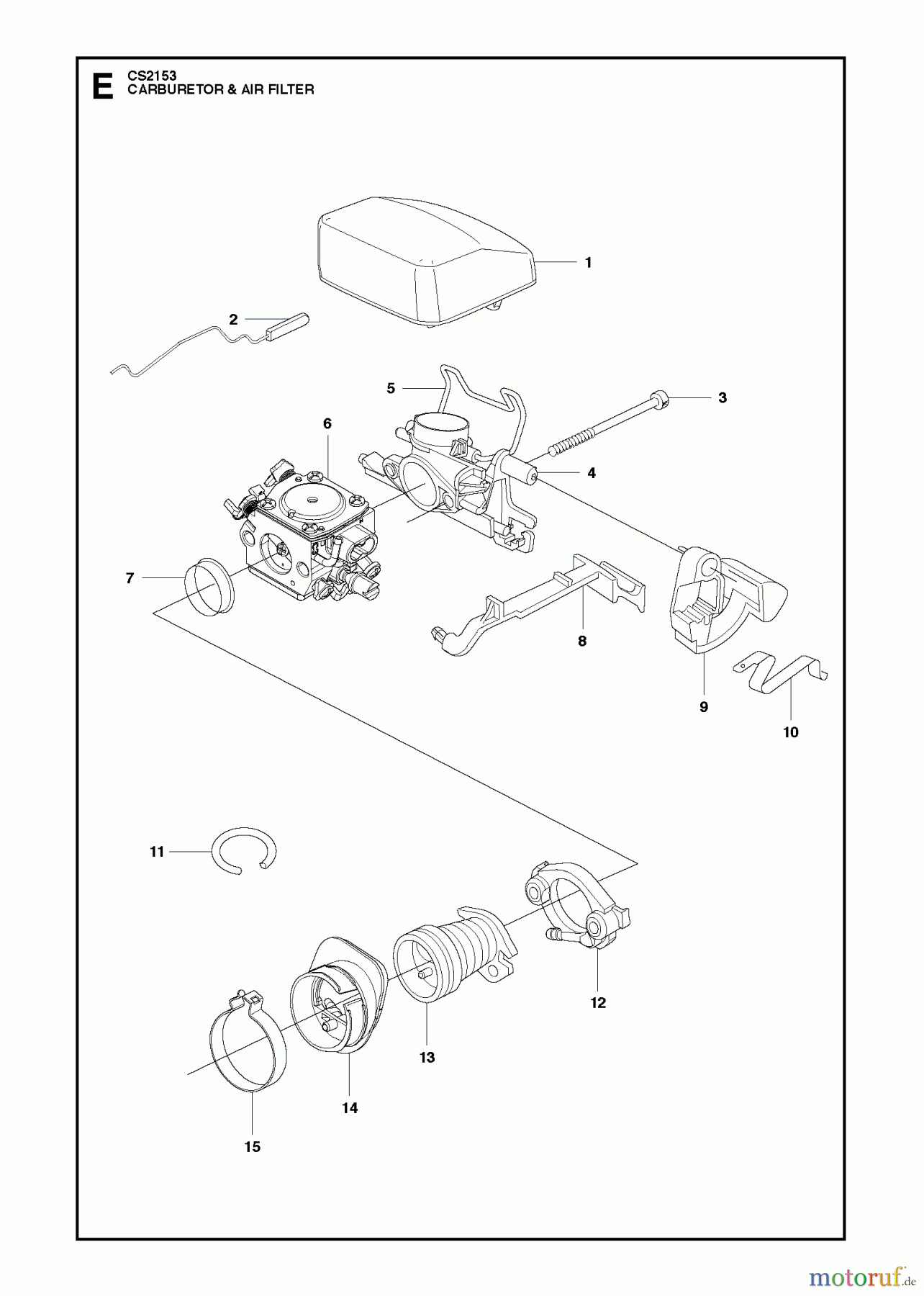 E
CS2153
CARBURETOR & AIR FILTER

1
2
5
3
6
4
7
8
9
10
11
12
13
14
15

motoruf.de