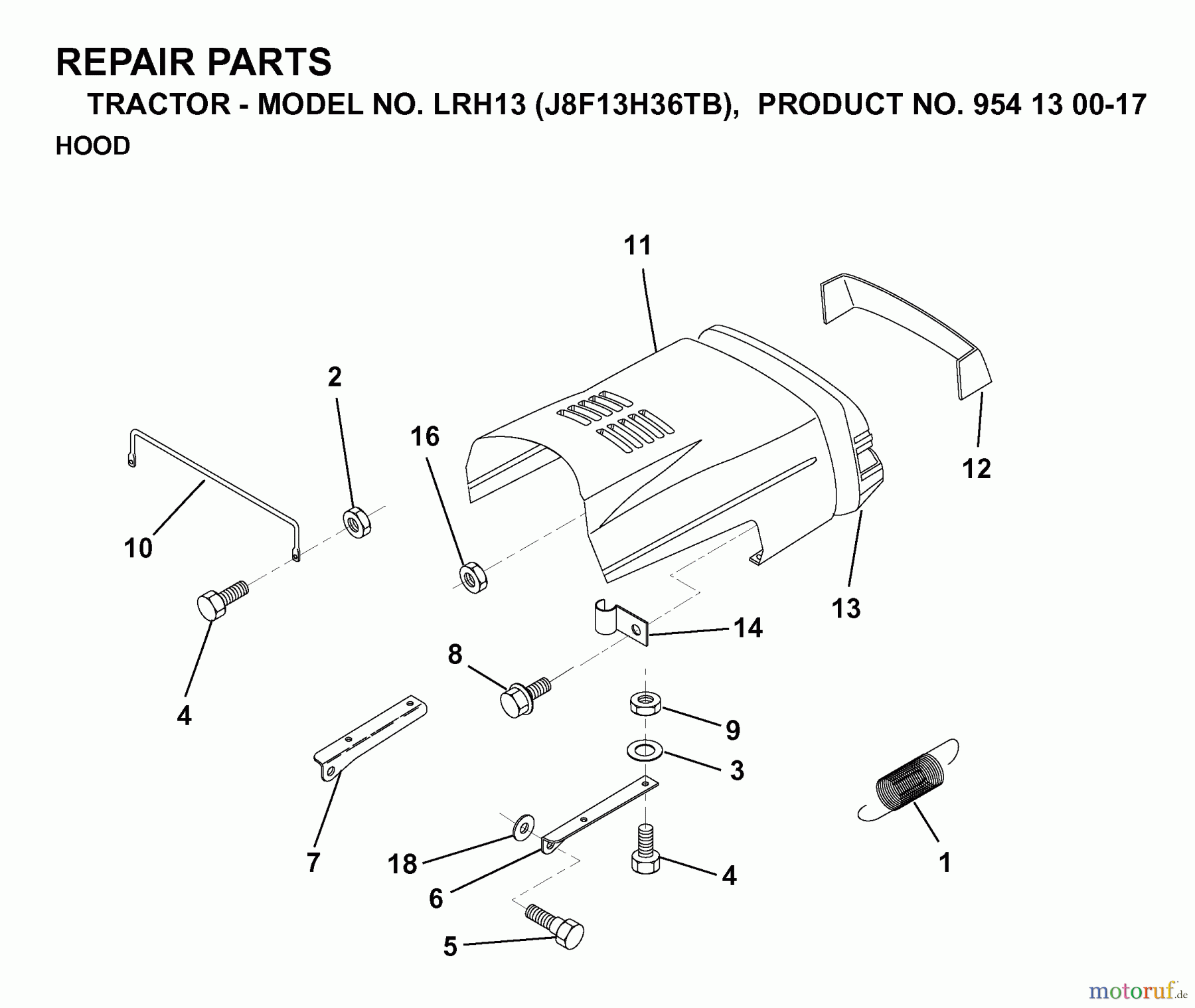 REPAIR PARTS
TRACTOR - MODEL NO. LRH13 (J8F13H36TB), PRODUCT NO. 954 13 00-17
HOOD

11
12
2
16
10
13
14
4
8
9
3
7
18
6
4
1
5

motoruf.de