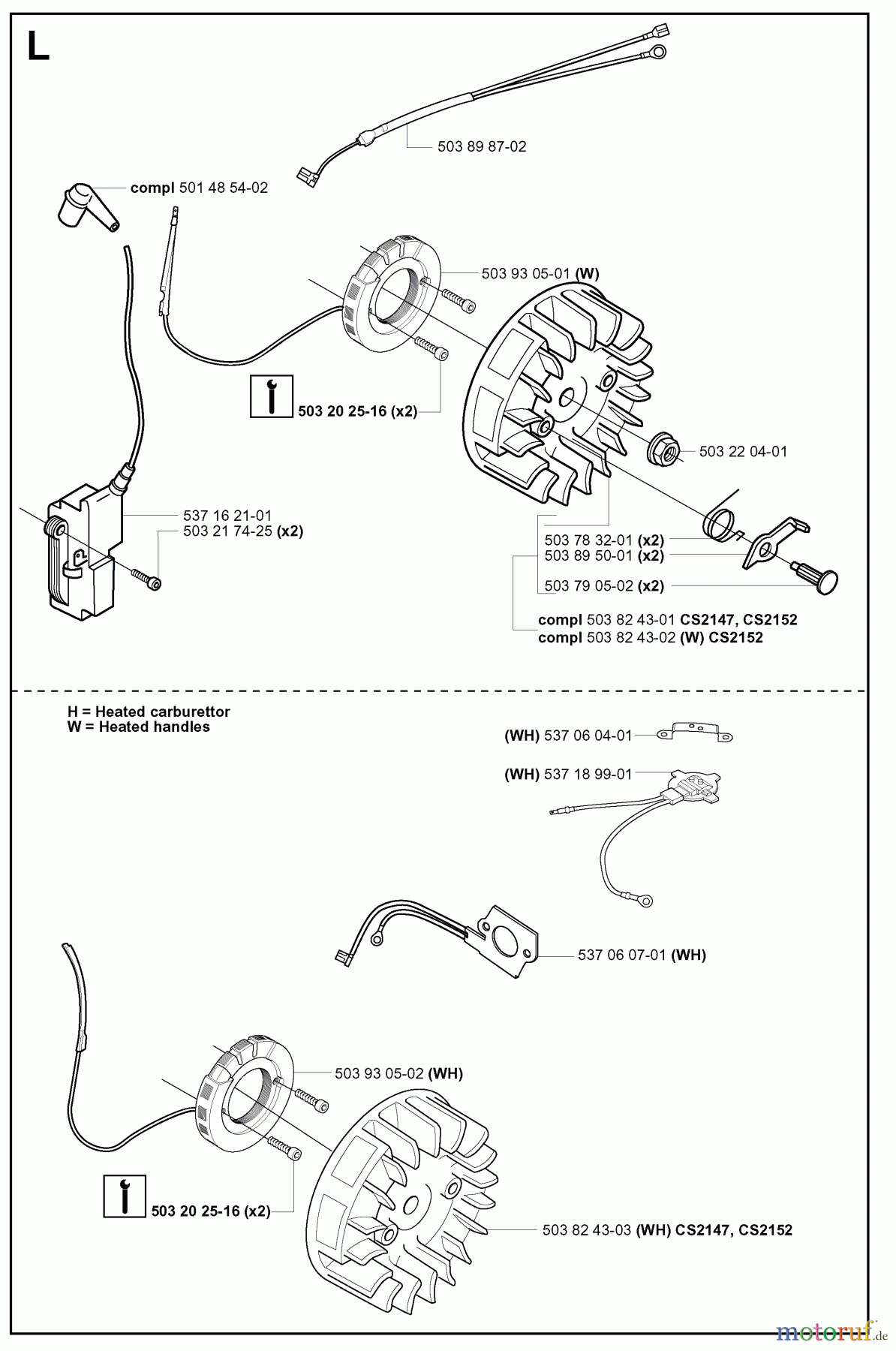 L

503 89 87-02

compl 501 48 54-02

503 93 05-01 (W)

503 20 25-16 (x2)

503 22 04-01

537 16 21-01
503 21 74-25 (x2)

503 78 32-01 (x2)
503 89 50-01 (x2)
503 79 05-02 (x2)

compl 503 82 43-01 CS2147, CS2152
compl 503 82 43-02 (W) CS2152

H = Heated carburettor
W = Heated handles

(WH) 537 06 04-01

(WH) 537 18 99-01

537 06 07-01 (WH)

503 93 05-02 (WH)

503 20 25-16 (x2)

503 82 43-03 (WH) CS2147, CS2152

motoruf.de