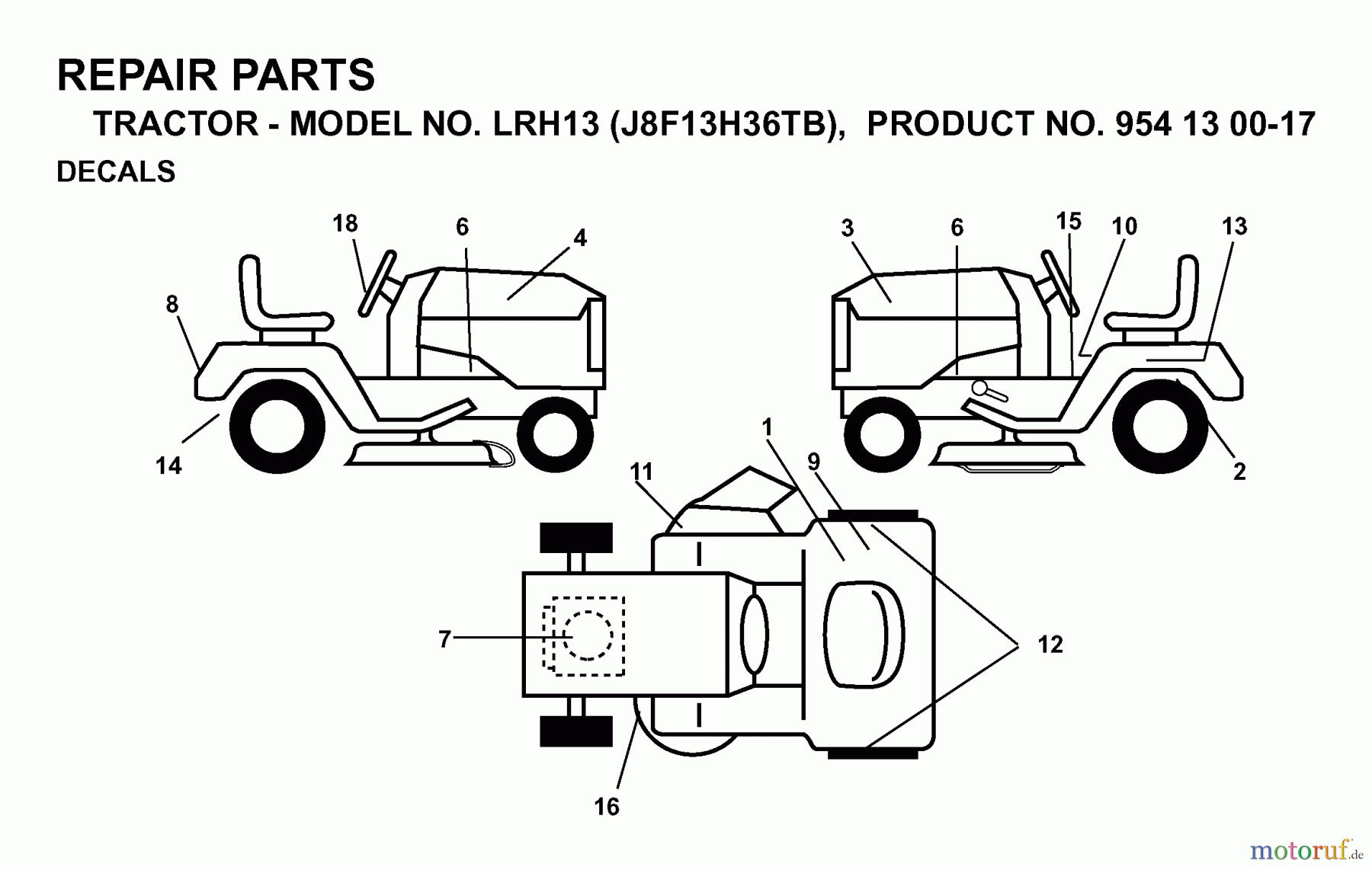 REPAIR PARTS
TRACTOR - MODEL NO. LRH13 (J8F13H36TB), PRODUCT NO. 954 13 00-17
DECALS

18
6
4
8
14
3
6
15
10
13
2
1
9
11
7
12
16

motoruf.de