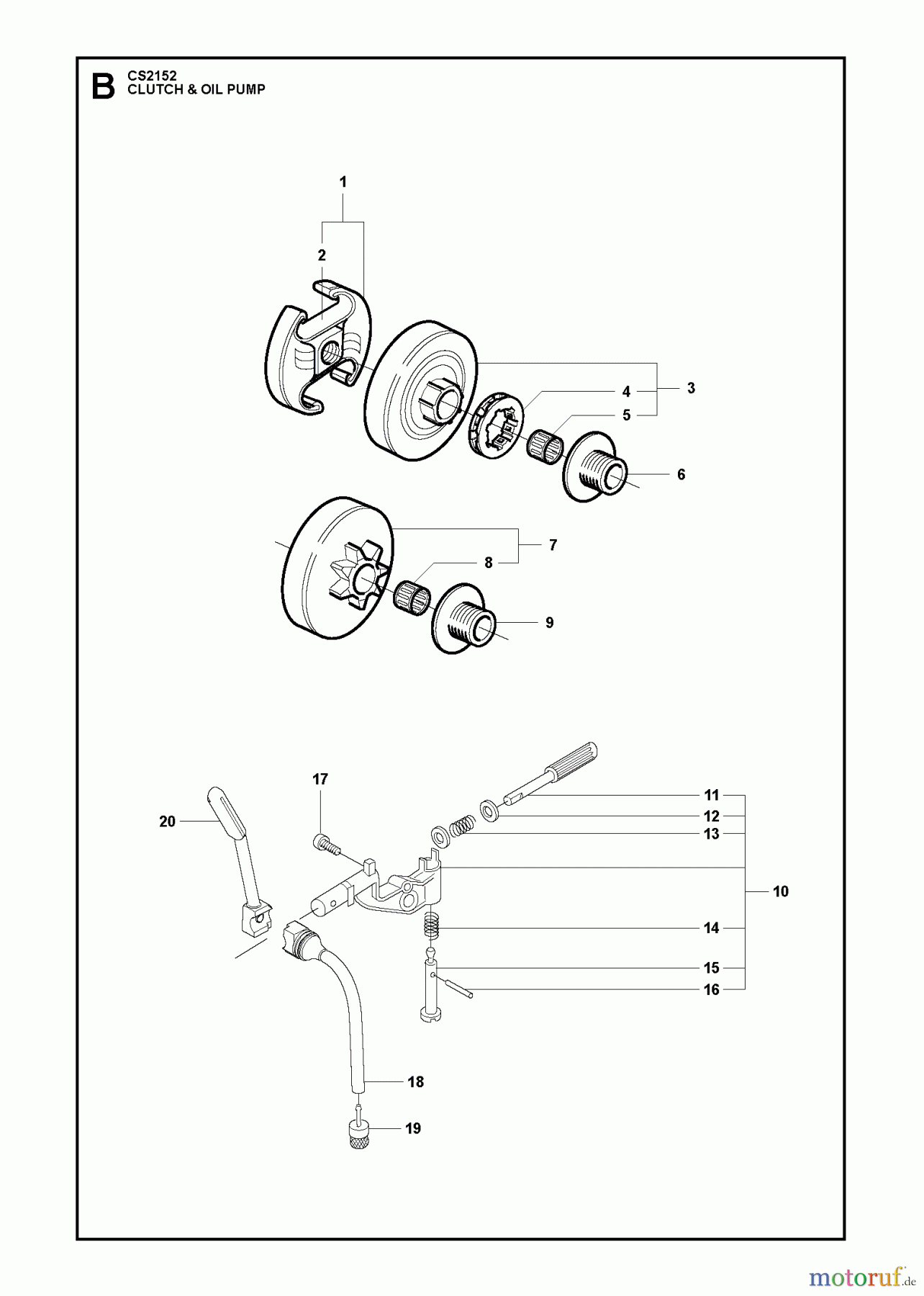 B CS2152
CLUTCH & OIL PUMP

1
2
3
4
5
6
7
8
9
17
20
11
12
13
10
14
15
16
18
19

motoruf.de