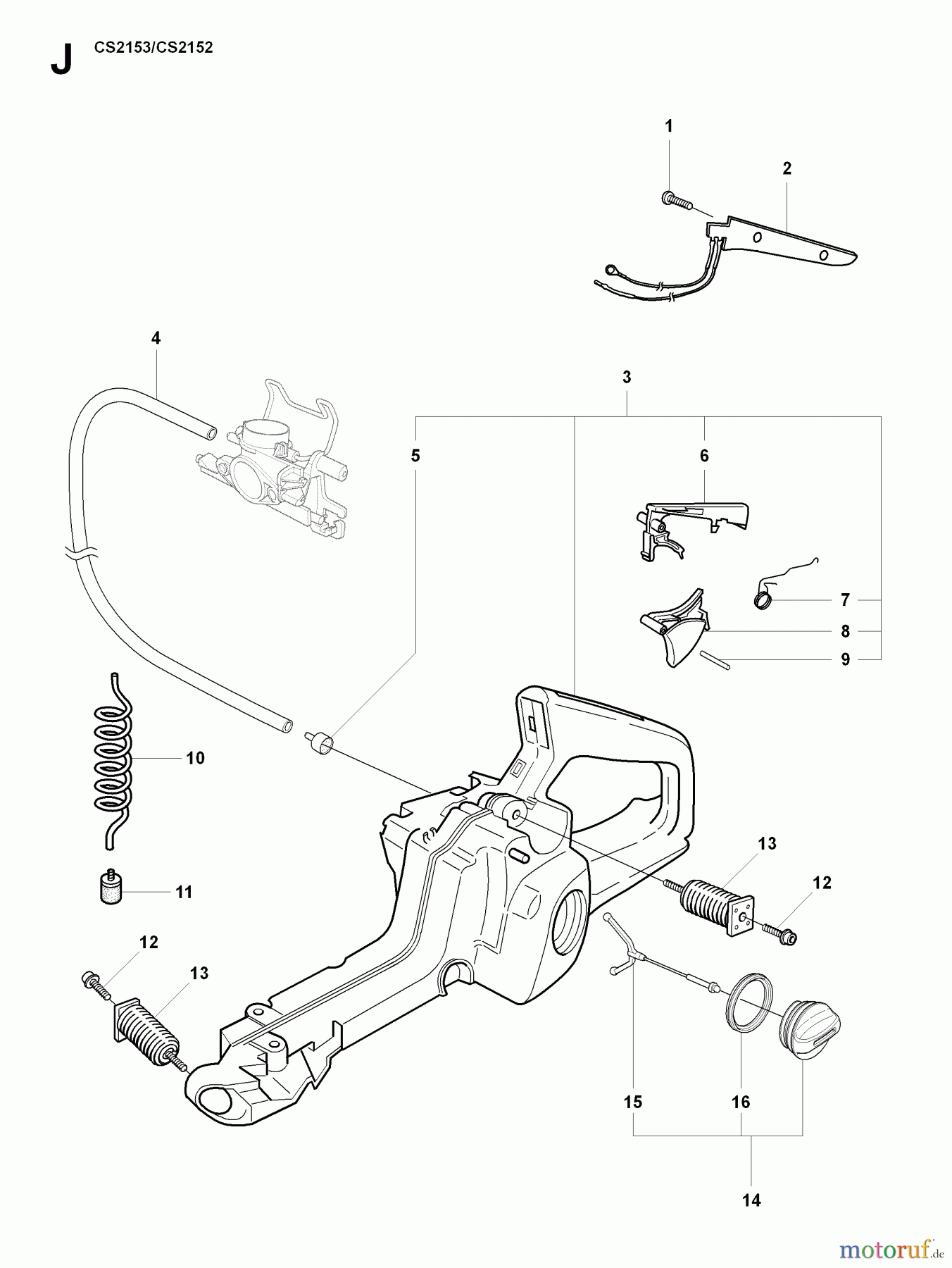 J CS2153/CS2152

1
2
4
3
5
6
7
8
9
10
11
13
12
12
13
15
16
14

motoruf.de