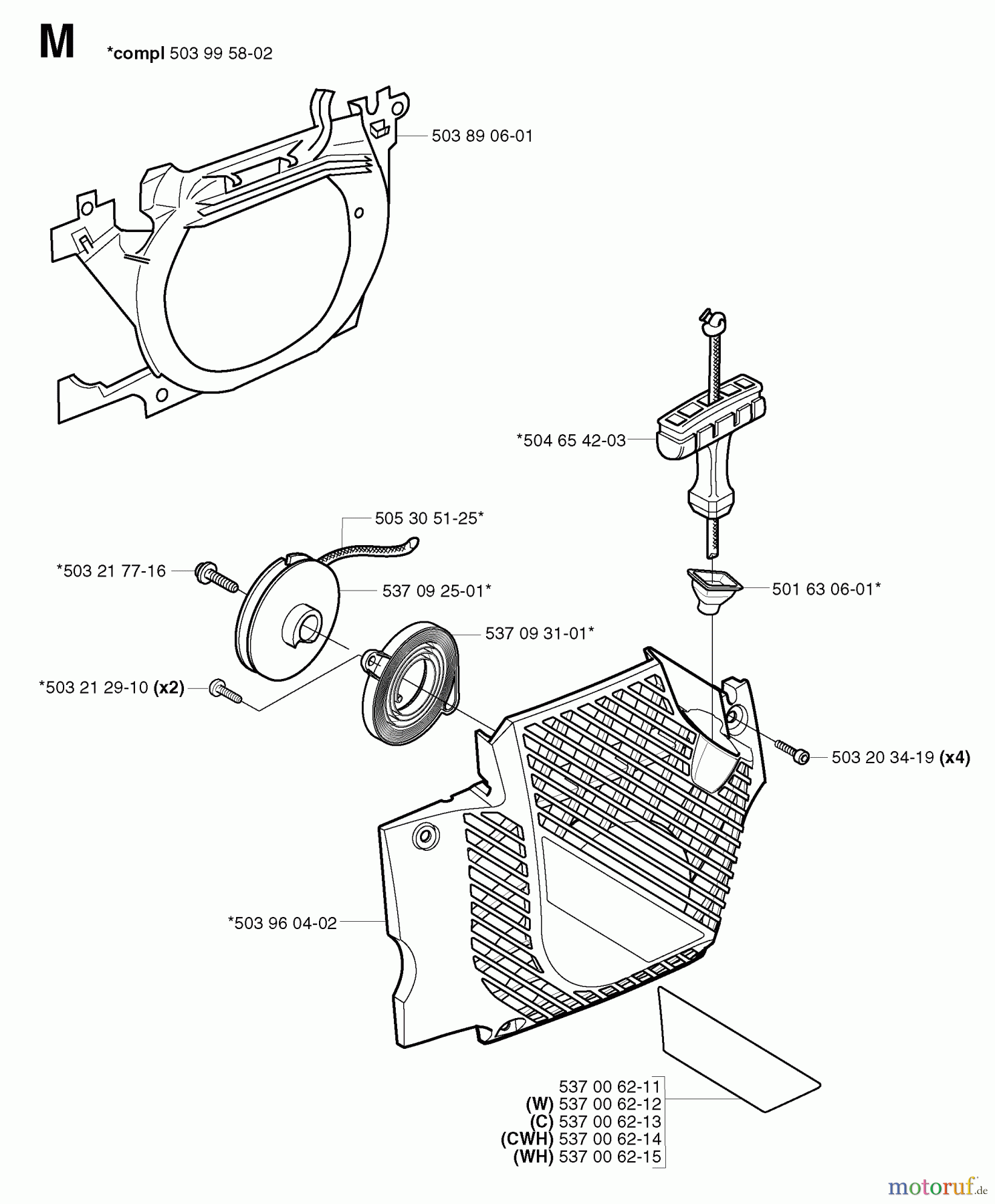 M *compl 503 99 58-02

503 89 06-01

*504 65 42-03

505 30 51-25*

*503 21 77-16

537 09 25-01*

501 63 06-01*

537 09 31-01*

*503 21 29-10 (x2)

503 20 34-19 (x4)

*503 96 04-02

537 00 62-11
(W) 537 00 62-12
(C) 537 00 62-13
(CWH) 537 00 62-14
(WH) 537 00 62-15

motoruf.de