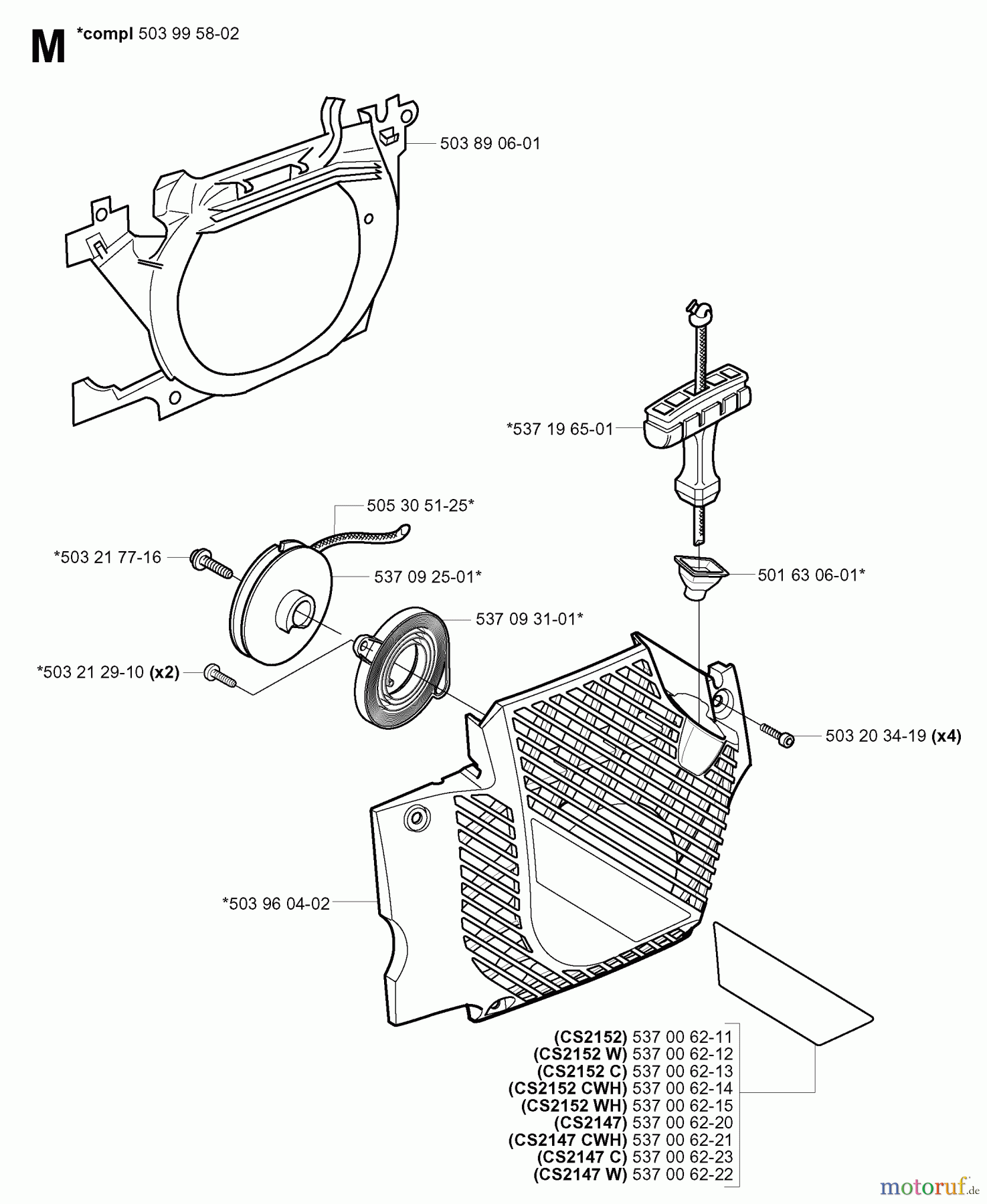 M *compl 503 99 58-02

503 89 06-01

*537 19 65-01

505 30 51-25*

*503 21 77-16

537 09 25-01*

501 63 06-01*

537 09 31-01*

*503 21 29-10 (x2)

503 20 34-19 (x4)

*503 96 04-02

(CS2152) 537 00 62-11
(CS2152 W) 537 00 62-12
(CS2152 C) 537 00 62-13
(CS2152 CWH) 537 00 62-14
(CS2152 WH) 537 00 62-15
(CS2147) 537 00 62-20
(CS2147 CWH) 537 00 62-21
(CS2147 C) 537 00 62-23
(CS2147 W) 537 00 62-22

motoruf.de