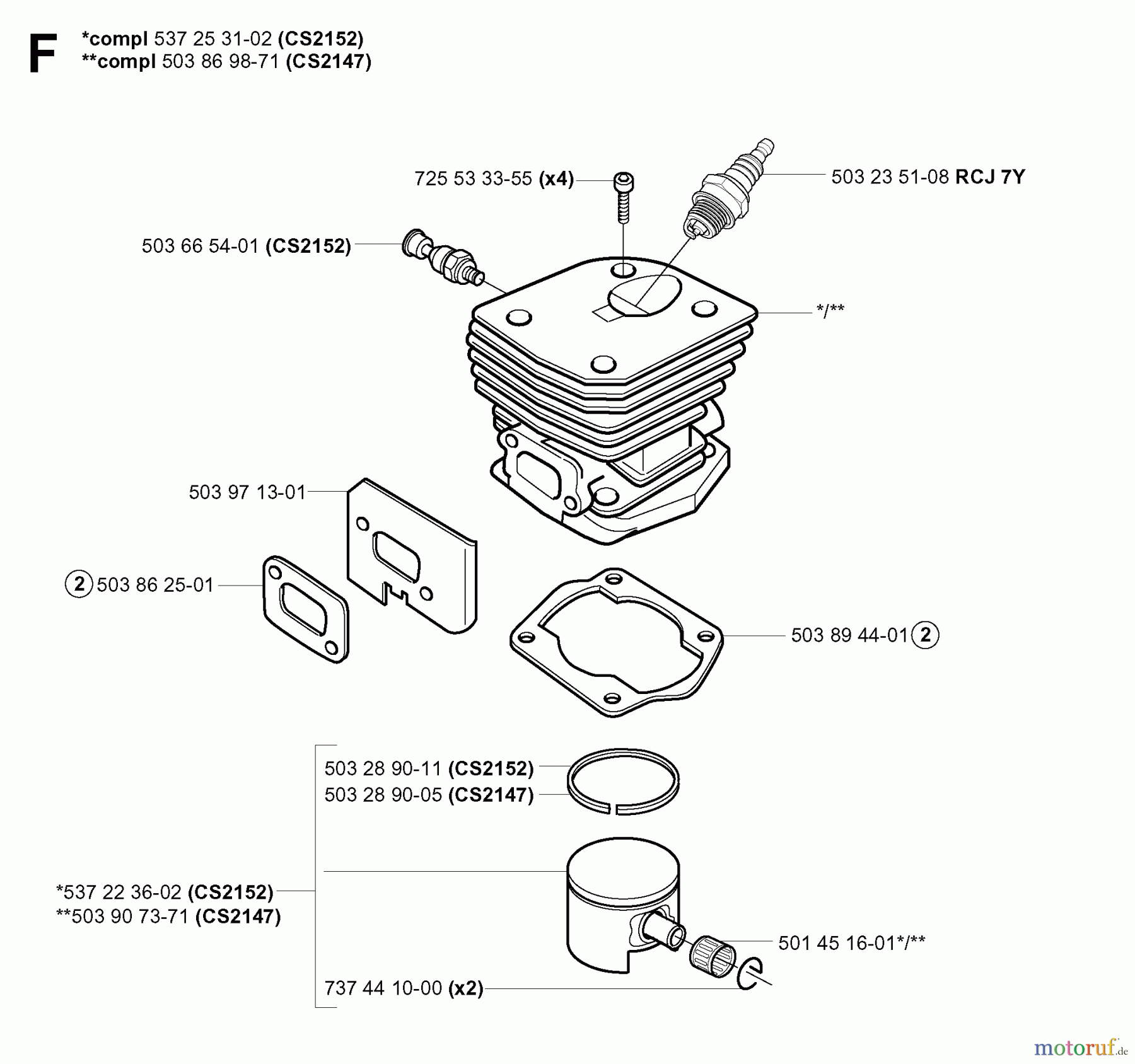 F
*compl 537 25 31-02 (CS2152)
**compl 503 86 98-71 (CS2147)

725 53 33-55 (x4)

503 23 51-08 RCJ 7Y

503 66 54-01 (CS2152)

*/**

503 97 13-01

2 503 86 25-01

503 89 44-01 2

503 28 90-11 (CS2152)
503 28 90-05 (CS2147)

*537 22 36-02 (CS2152)
**503 90 73-71 (CS2147)

501 45 16-01*/**

737 44 10-00 (x2)

motoruf.de