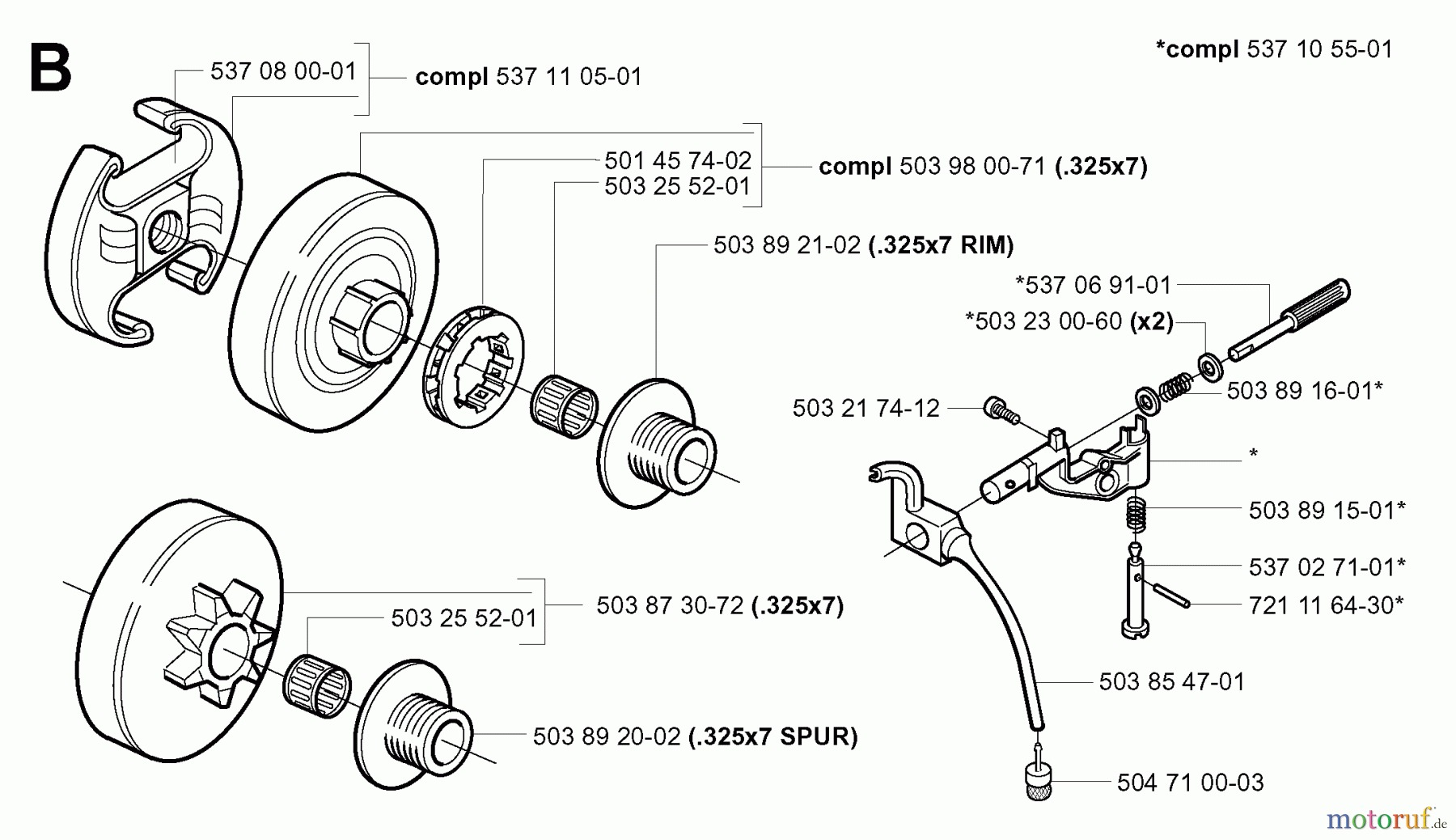 B

537 08 00-01

compl 537 11 05-01

*compl 537 10 55-01

501 45 74-02
503 25 52-01

compl 503 98 00-71 (.325x7)

503 89 21-02 (.325x7 RIM)

*537 06 91-01

*503 23 00-60 (x2)

503 89 16-01*

503 21 74-12

*

503 89 15-01*

537 02 71-01*

721 11 64-30*

503 25 52-01

503 87 30-72 (.325x7)

503 85 47-01

503 89 20-02 (.325x7 SPUR)

504 71 00-03

motoruf.de