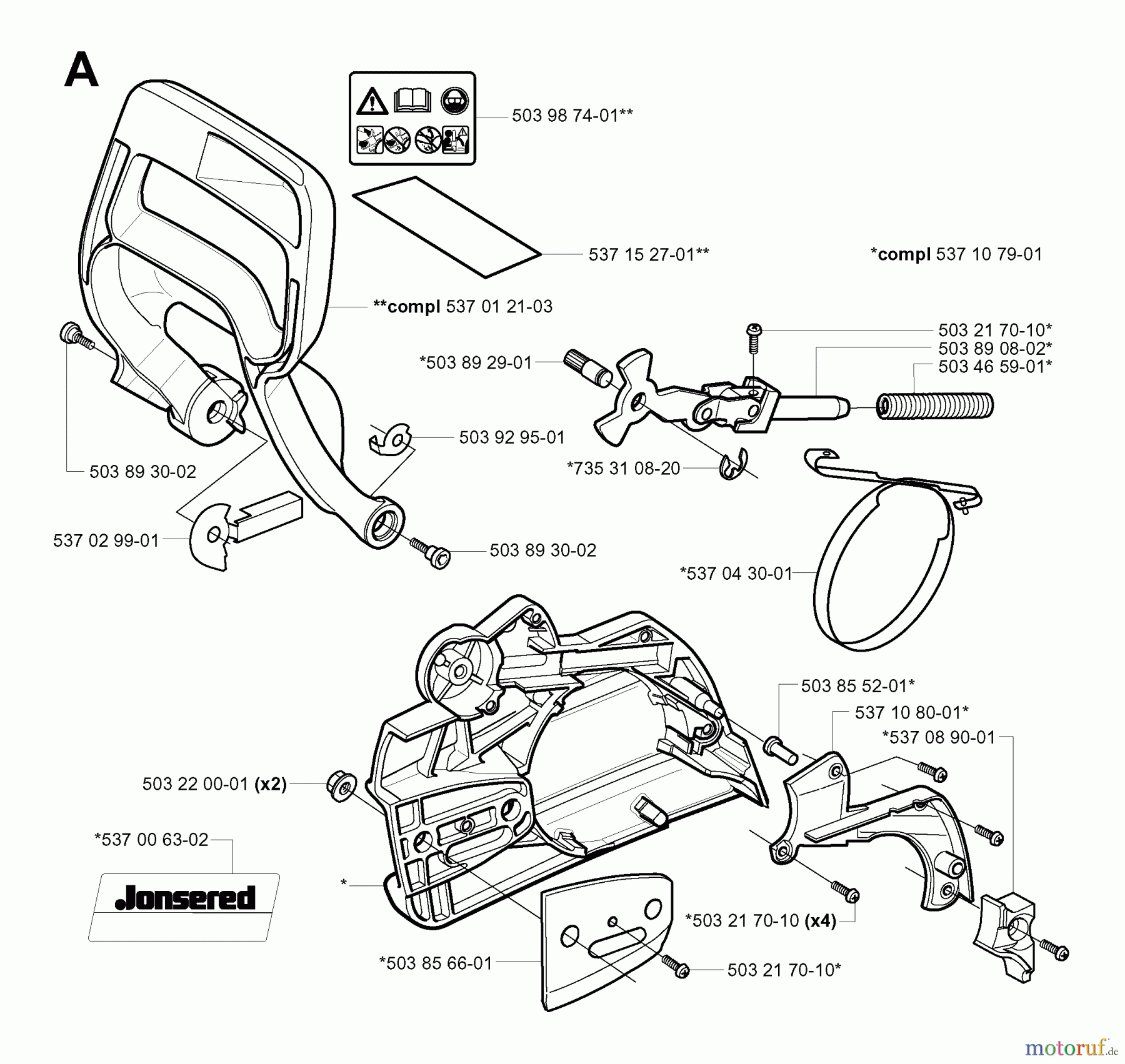 A

503 98 74-01**

537 15 27-01**

*compl 537 10 79-01

**compl 537 01 21-03

503 21 70-10*
503 89 08-02*
503 46 59-01*

*503 89 29-01

503 92 95-01

*735 31 08-20

503 89 30-02

537 02 99-01

503 89 30-02

*537 04 30-01

503 85 52-01*

537 10 80-01*

*537 08 90-01

503 22 00-01 (x2)

*537 00 63-02

Jonsered

*

*503 21 70-10 (x4)

*503 85 66-01

503 21 70-10*

motoruf.de