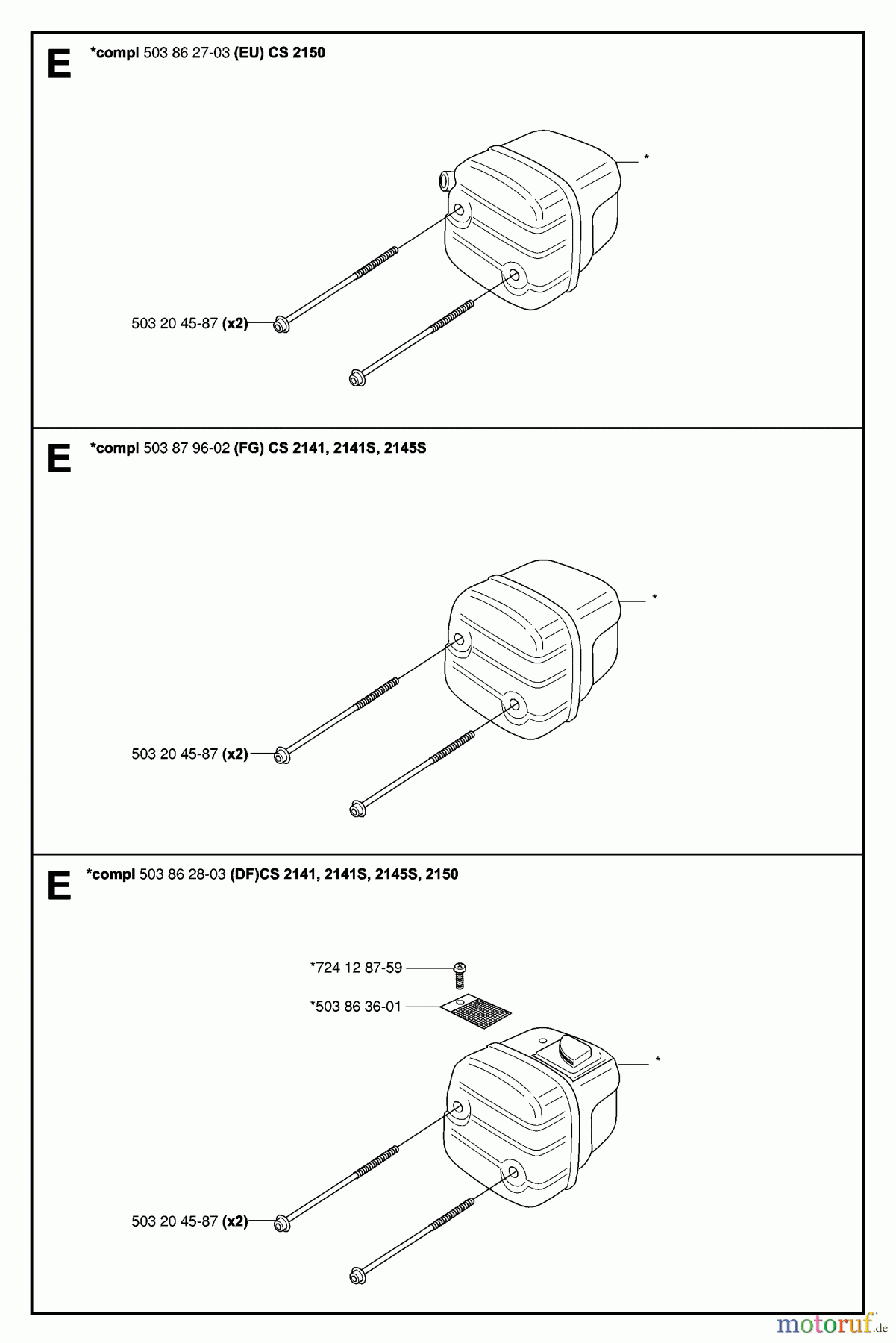 E *compl 503 86 27-03 (EU) CS 2150

*

503 20 45-87 (x2)

E *compl 503 87 96-02 (FG) CS 2141, 2141S, 2145S

*

503 20 45-87 (x2)

E *compl 503 86 28-03 (DF)CS 2141, 2141S, 2145S, 2150

*724 12 87-59

*503 86 36-01

*

503 20 45-87 (x2)

motoruf.de