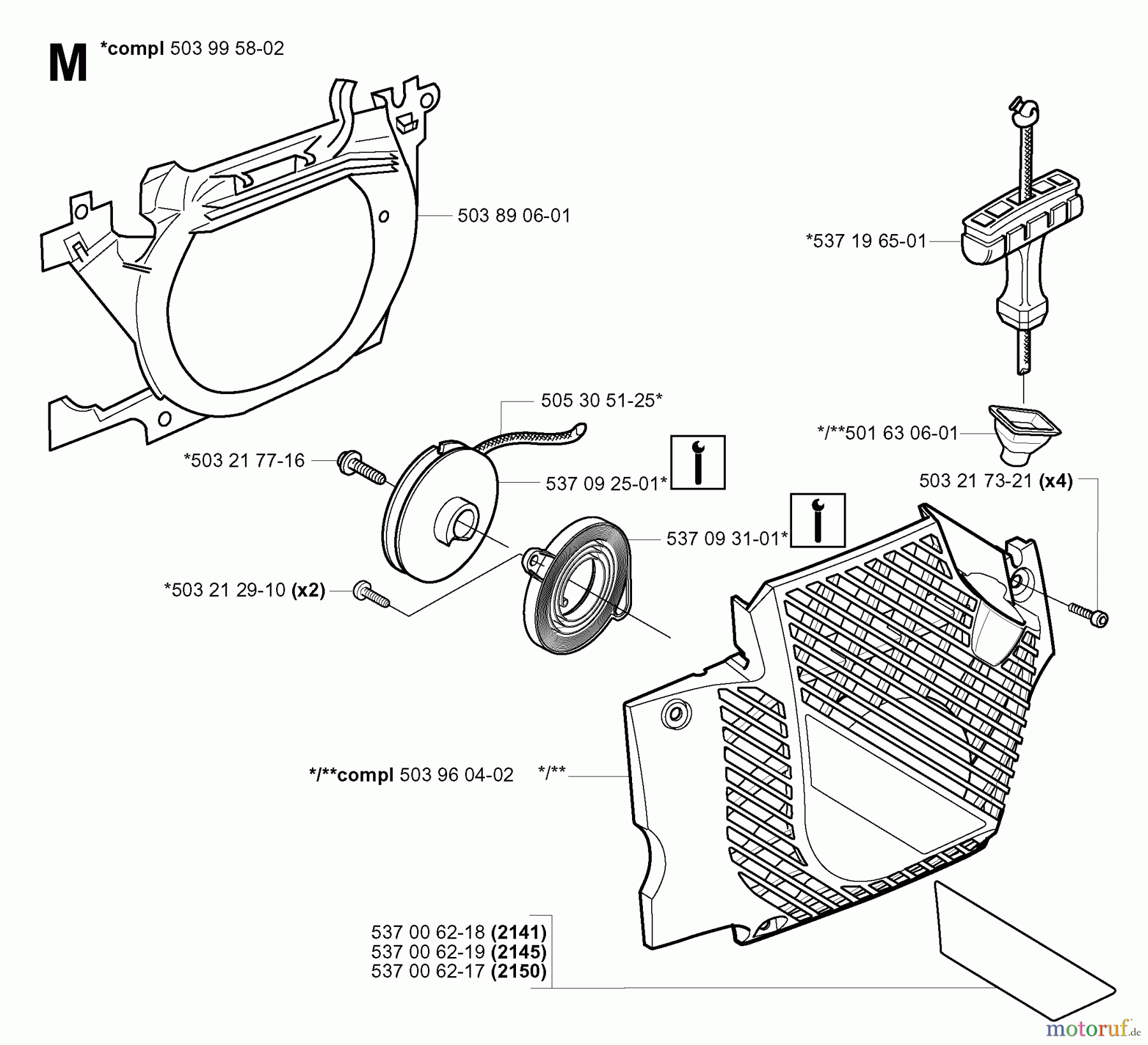 M *compl 503 99 58-02

503 89 06-01

*537 19 65-01

505 30 51-25*

*/**501 63 06-01

*503 21 77-16

537 09 25-01*

503 21 73-21 (x4)

537 09 31-01*

*503 21 29-10 (x2)

*/**compl 503 96 04-02 */**

537 00 62-18 (2141)
537 00 62-19 (2145)
537 00 62-17 (2150)

motoruf.de