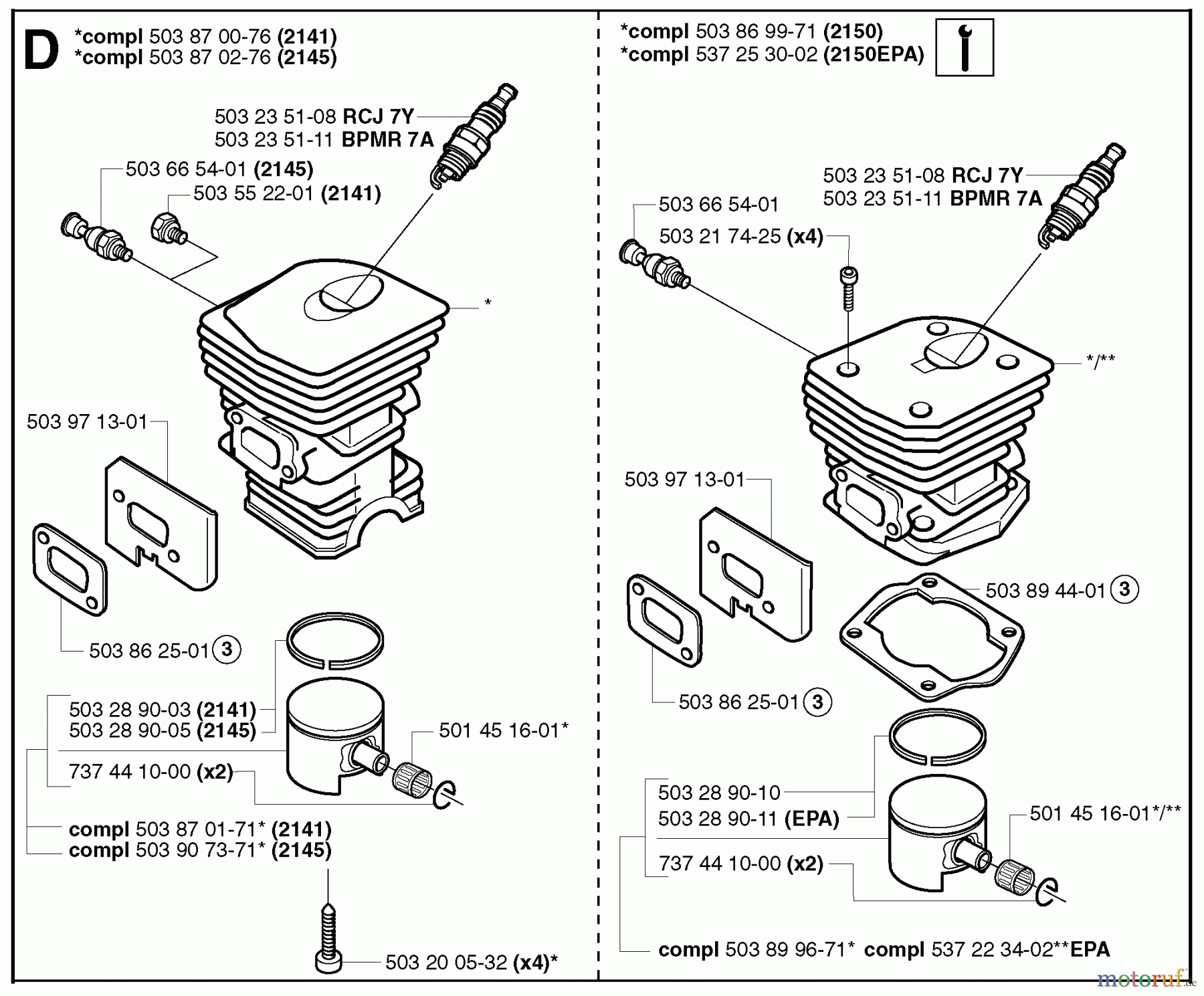 D *compl 503 87 00-76 (2141)
*compl 503 87 02-76 (2145)

503 23 51-08 RCJ 7Y
503 23 51-11 BPMR 7A

503 66 54-01 (2145)
503 55 22-01 (2141)

*

503 97 13-01

503 86 25-01 3

503 28 90-03 (2141)
503 28 90-05 (2145)

501 45 16-01*

737 44 10-00 (x2)

compl 503 87 01-71* (2141)
compl 503 90 73-71* (2145)

503 20 05-32 (x4)*

*compl 503 86 99-71 (2150)
*compl 537 25 30-02 (2150EPA)

503 23 51-08 RCJ 7Y
503 23 51-11 BPMR 7A

503 66 54-01

503 21 74-25 (x4)

*/**

503 97 13-01

503 89 44-01 3

503 86 25-01 3

503 28 90-10
503 28 90-11 (EPA)

501 45 16-01*/**

737 44 10-00 (x2)

compl 503 89 96-71* compl 537 22 34-02**EPA

motoruf.de