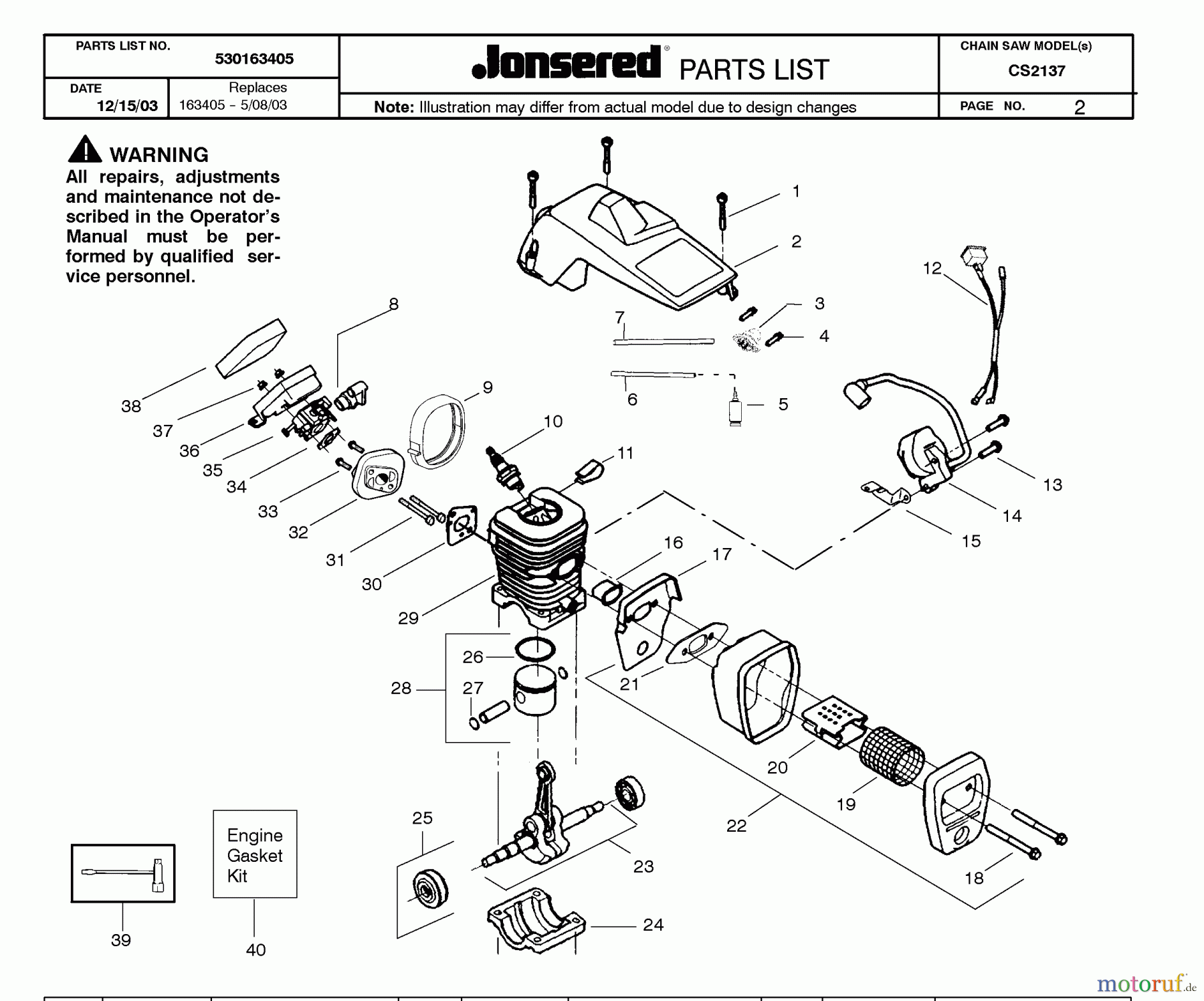 PARTS LIST NO.
530163405

DATE
12/15/03

Replaces
163405 - 5/08/03

Jonsered® PARTS LIST

Note: Illustration may differ from actual model due to design changes

CHAIN SAW MODEL(s)
CS2137

PAGE NO. 2

WARNING
All repairs, adjustments and maintenance not described in the Operator's Manual must be performed by qualified service personnel.

1
2
3
4
5
6
7
8
9
10
11
12
13
14
15
16
17
18
19
20
21
22
23
24
25
26
27
28
29
30
31
32
33
34
35
36
37
38
39
40

Engine Gasket Kit

motoruf.de