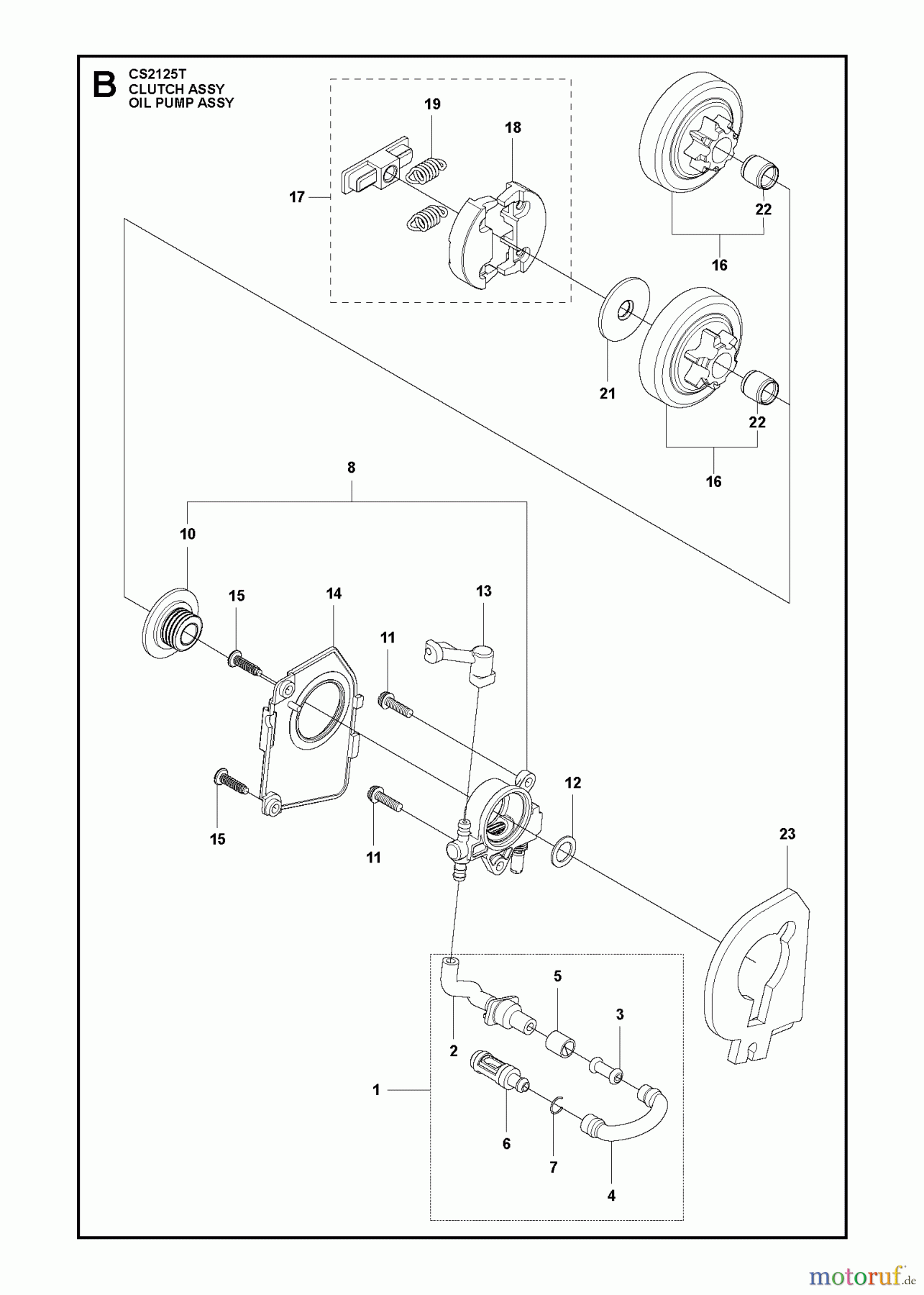 B CS2125T
CLUTCH ASSY
OIL PUMP ASSY

19
18
17
22
16
21
22
16
8
10
15
14
13
11
12
15
11
23
5
3
2
1
6
7
4

motoruf.de