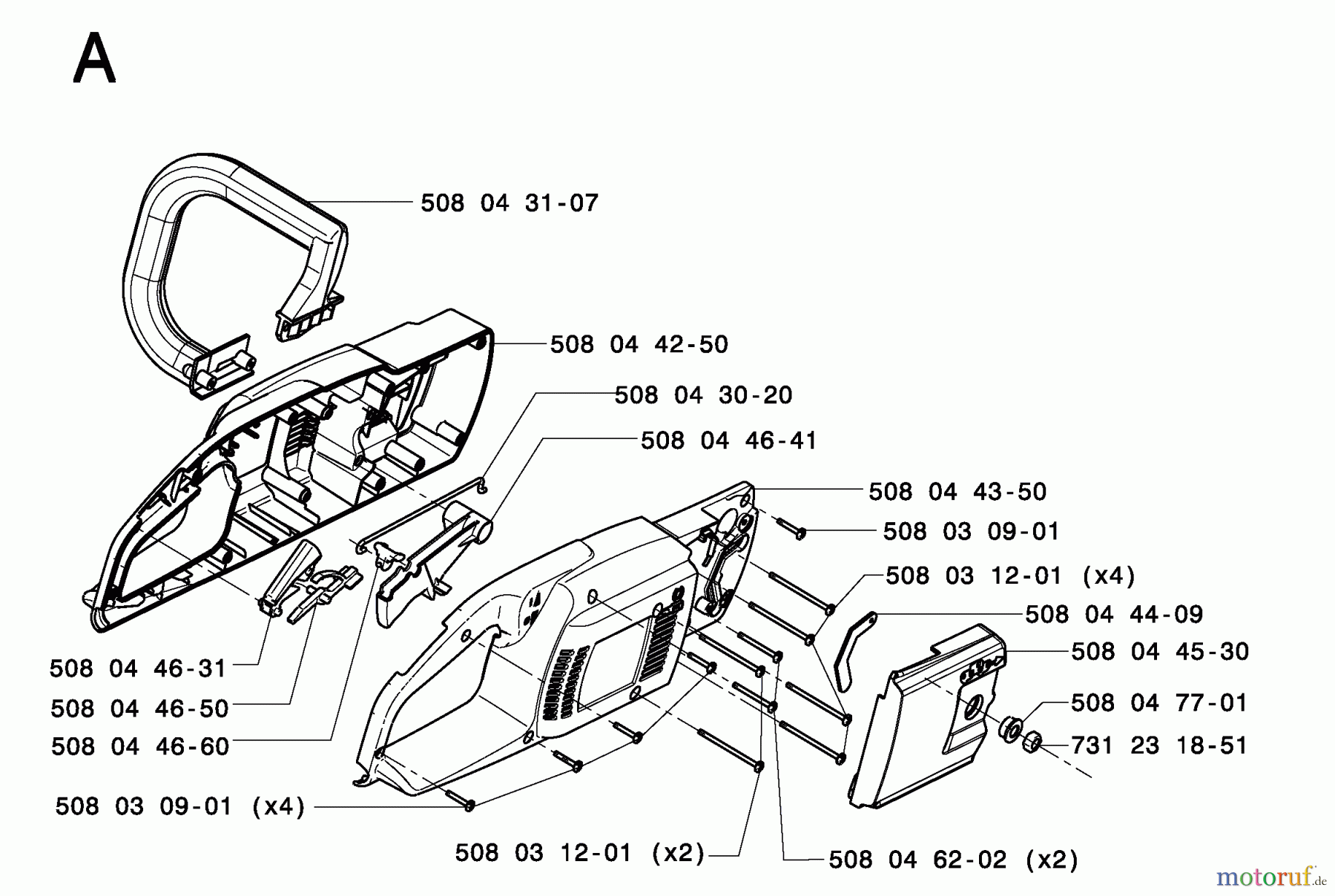 A

508 04 31-07

508 04 42-50

508 04 30-20

508 04 46-41

508 04 43-50

508 03 09-01

508 03 12-01 (x4)

508 04 44-09

508 04 45-30

508 04 77-01

731 23 18-51

508 04 46-31

508 04 46-50

508 04 46-60

508 03 09-01 (x4)

508 03 12-01 (x2)

508 04 62-02 (x2)

motoruf.de