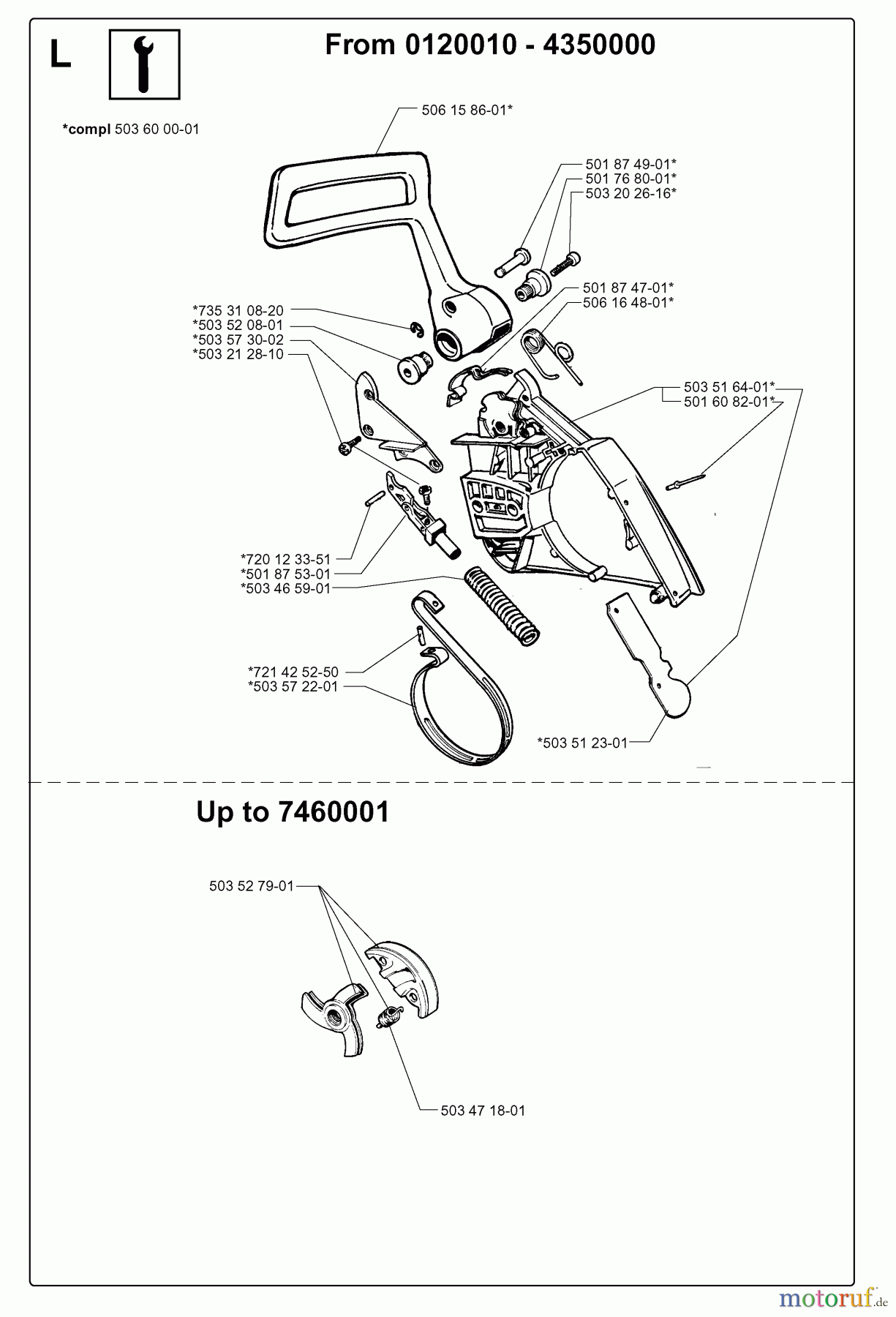 L

From 0120010 - 4350000

*compl 503 60 00-01

506 15 86-01*

501 87 49-01*
501 76 80-01*
503 20 26-16*

501 87 47-01*
506 16 48-01*

*735 31 08-20
*503 52 08-01
*503 57 30-02
*503 21 28-10

503 51 64-01*
501 60 82-01*

*720 12 33-51
*501 87 53-01
*503 46 59-01

*721 42 52-50
*503 57 22-01

*503 51 23-01

Up to 7460001

503 52 79-01

503 47 18-01

motoruf.de