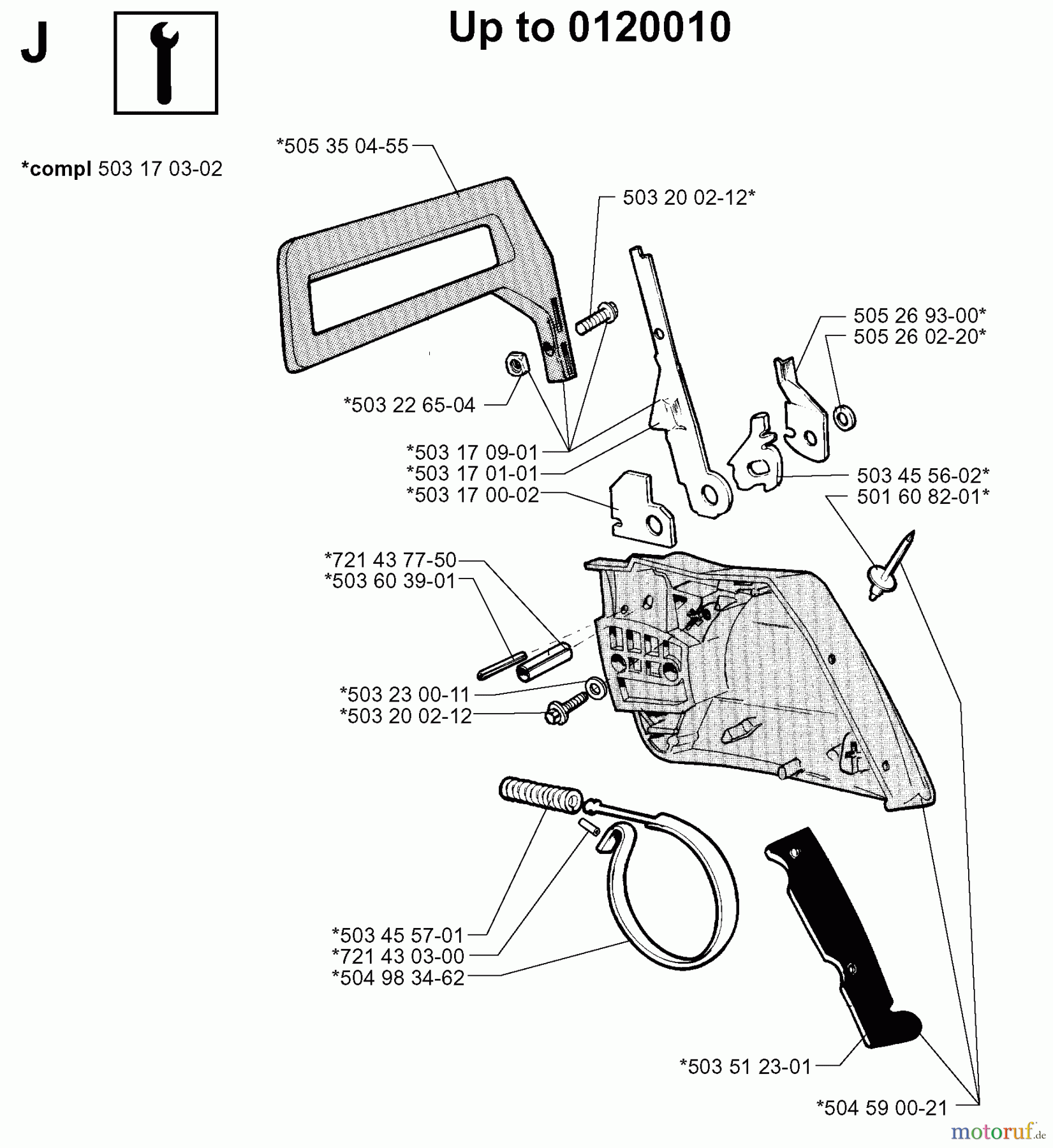 J

Up to 0120010

*compl 503 17 03-02

*505 35 04-55

503 20 02-12*

505 26 93-00*
505 26 02-20*

*503 22 65-04

*503 17 09-01
*503 17 01-01
*503 17 00-02

503 45 56-02*
501 60 82-01*

*721 43 77-50
*503 60 39-01

*503 23 00-11
*503 20 02-12

*503 45 57-01
*721 43 03-00
*504 98 34-62

*503 51 23-01

*504 59 00-21

motoruf.de