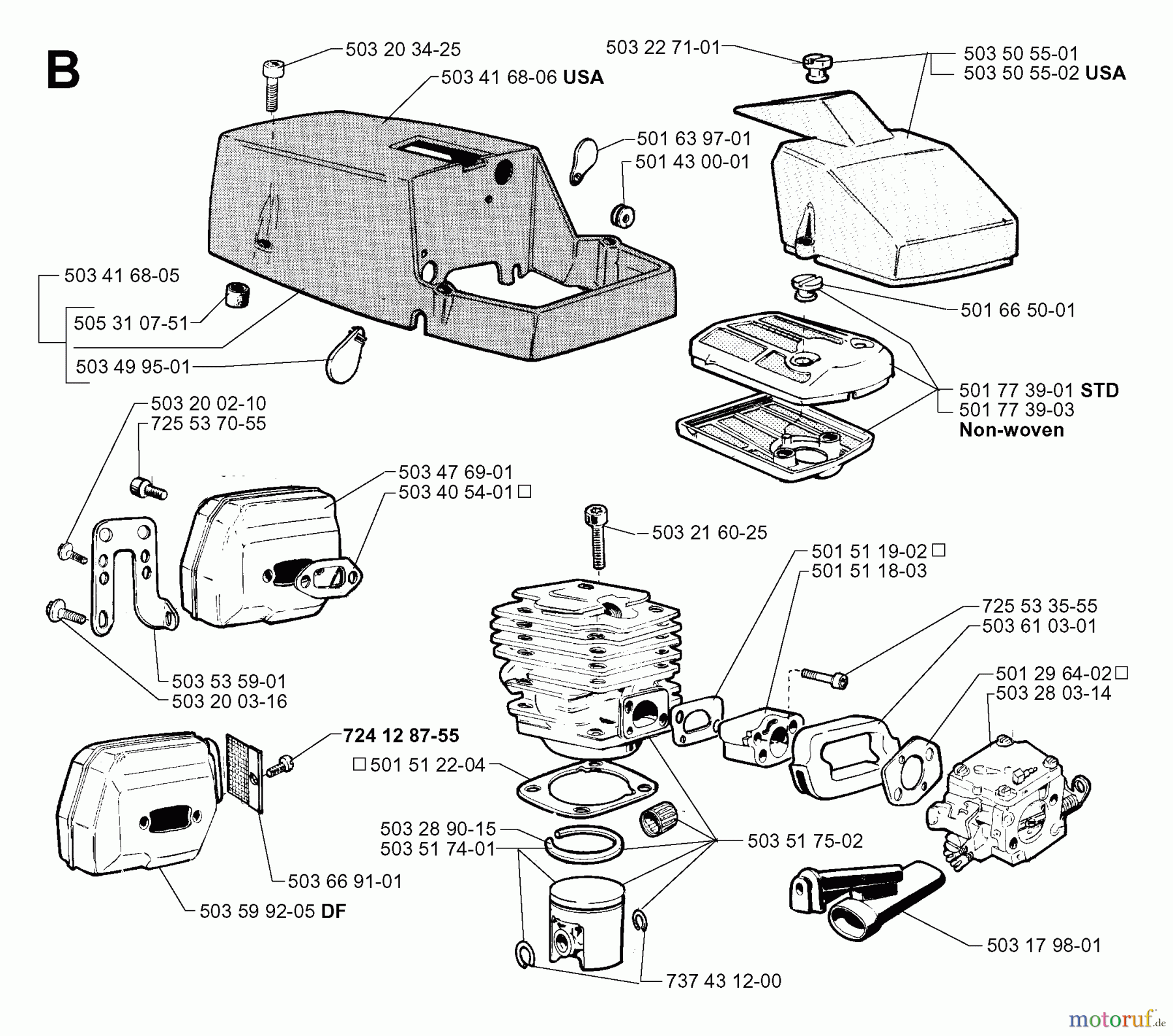 B

503 20 34-25
503 41 68-06 USA
503 22 71-01
503 50 55-01
503 50 55-02 USA
501 63 97-01
501 43 00-01
503 41 68-05
505 31 07-51
503 49 95-01
501 66 50-01
501 77 39-01 STD
501 77 39-03
Non-woven
503 20 02-10
725 53 70-55
503 47 69-01
503 40 54-01 □
503 21 60-25
501 51 19-02 □
501 51 18-03
725 53 35-55
503 61 03-01
501 29 64-02 □
503 28 03-14
503 53 59-01
503 20 03-16
724 12 87-55
□ 501 51 22-04
503 28 90-15
503 51 74-01
503 51 75-02
503 66 91-01
503 59 92-05 DF
503 17 98-01
737 43 12-00

motoruf.de