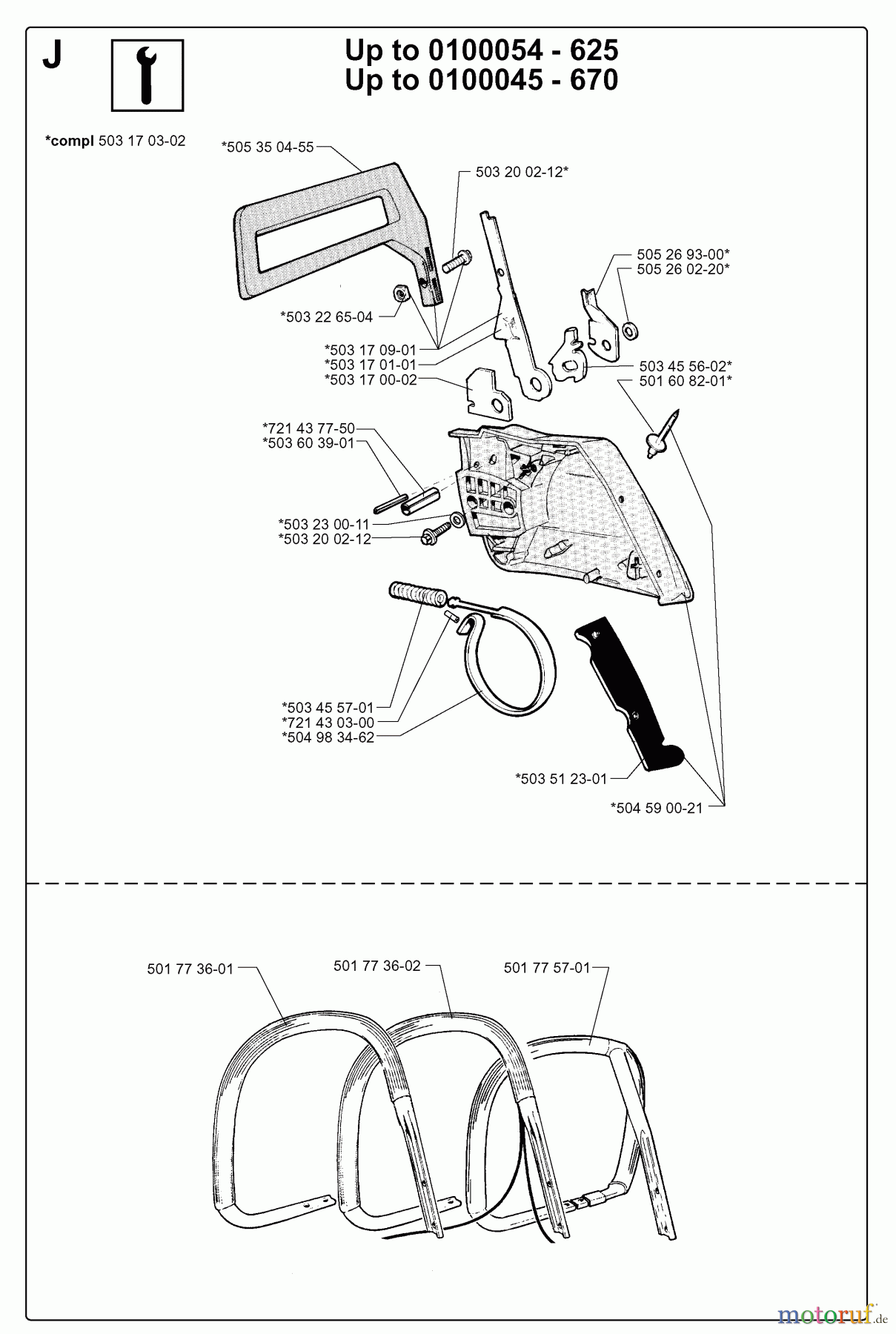 J

Up to 0100054 - 625
Up to 0100045 - 670

*compl 503 17 03-02

*505 35 04-55
503 20 02-12*
505 26 93-00*
505 26 02-20*
*503 22 65-04
*503 17 09-01
*503 17 01-01
*503 17 00-02
503 45 56-02*
501 60 82-01*
*721 43 77-50
*503 60 39-01
*503 23 00-11
*503 20 02-12
*503 45 57-01
*721 43 03-00
*504 98 34-62
*503 51 23-01
*504 59 00-21

501 77 36-01
501 77 36-02
501 77 57-01

motoruf.de