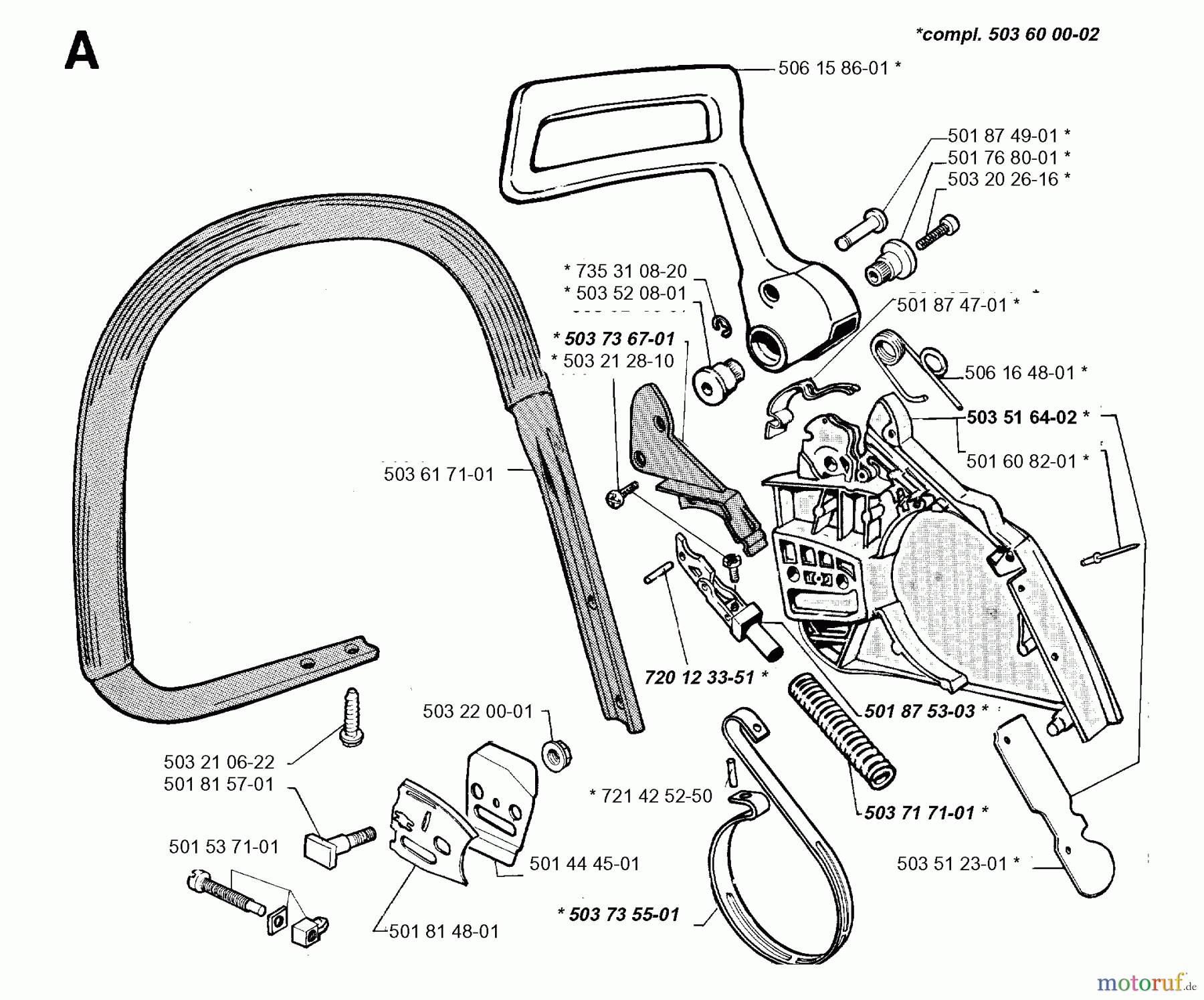 A

*compl. 503 60 00-02

506 15 86-01 *

501 87 49-01 *
501 76 80-01 *
503 20 26-16 *

* 735 31 08-20
* 503 52 08-01

501 87 47-01 *

* 503 73 67-01
* 503 21 28-10

506 16 48-01 *

503 51 64-02 *

501 60 82-01 *

503 61 71-01

720 12 33-51 *

501 87 53-03 *

503 22 00-01

503 21 06-22
501 81 57-01

* 721 42 52-50

503 71 71-01 *

501 53 71-01

501 44 45-01

503 51 23-01 *

* 503 73 55-01

501 81 48-01

motoruf.de