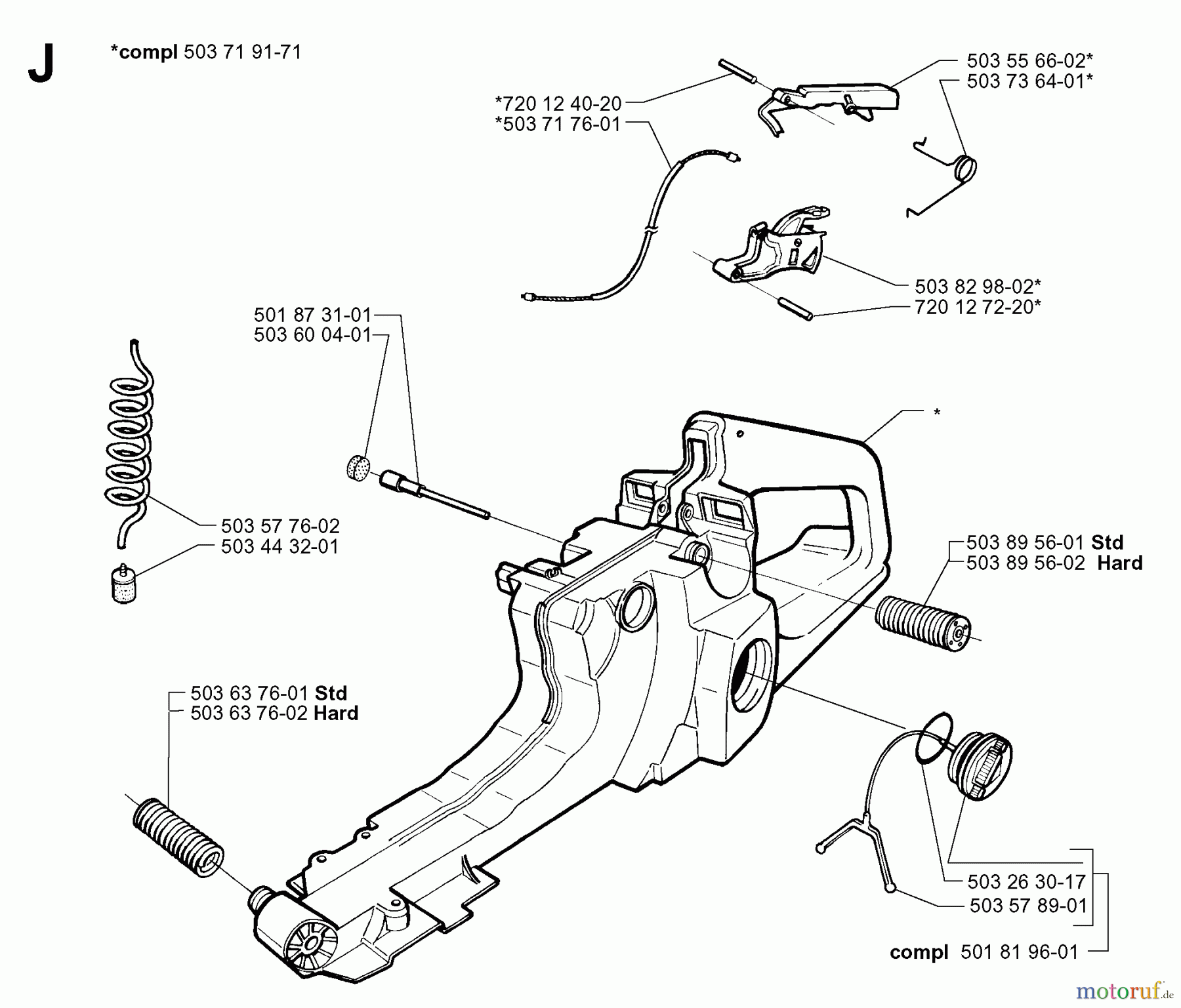 J

*compl 503 71 91-71

503 55 66-02*
503 73 64-01*

*720 12 40-20
*503 71 76-01

503 82 98-02*
720 12 72-20*

501 87 31-01
503 60 04-01

*

503 57 76-02
503 44 32-01

503 89 56-01 Std
503 89 56-02 Hard

503 63 76-01 Std
503 63 76-02 Hard

503 26 30-17
503 57 89-01

compl 501 81 96-01

motoruf.de