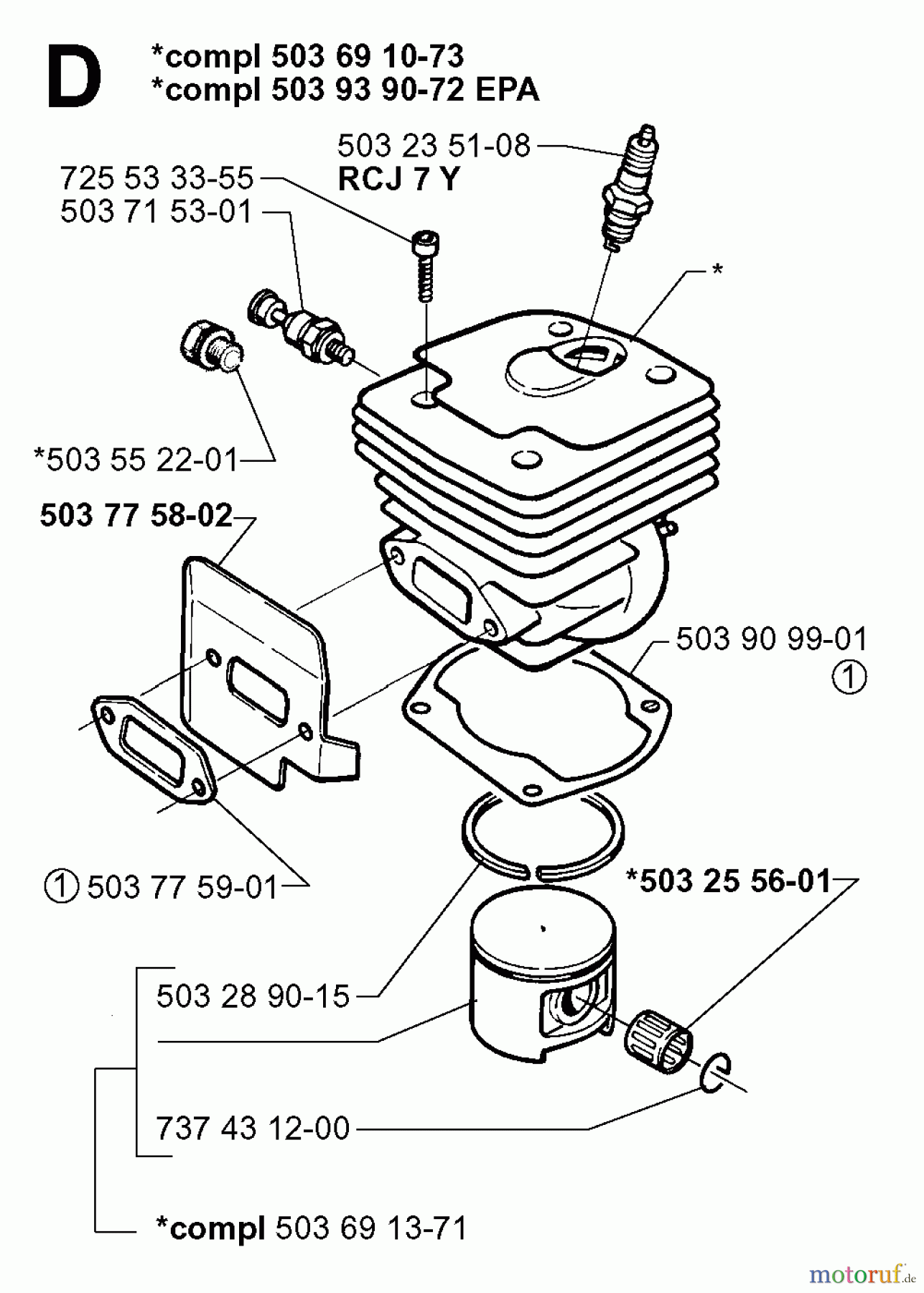 D
*compl 503 69 10-73
*compl 503 93 90-72 EPA

503 23 51-08
RCJ 7 Y
725 53 33-55
503 71 53-01
*
*503 55 22-01
503 77 58-02
503 90 99-01
①
① 503 77 59-01
*503 25 56-01
503 28 90-15
737 43 12-00
*compl 503 69 13-71

motoruf.de