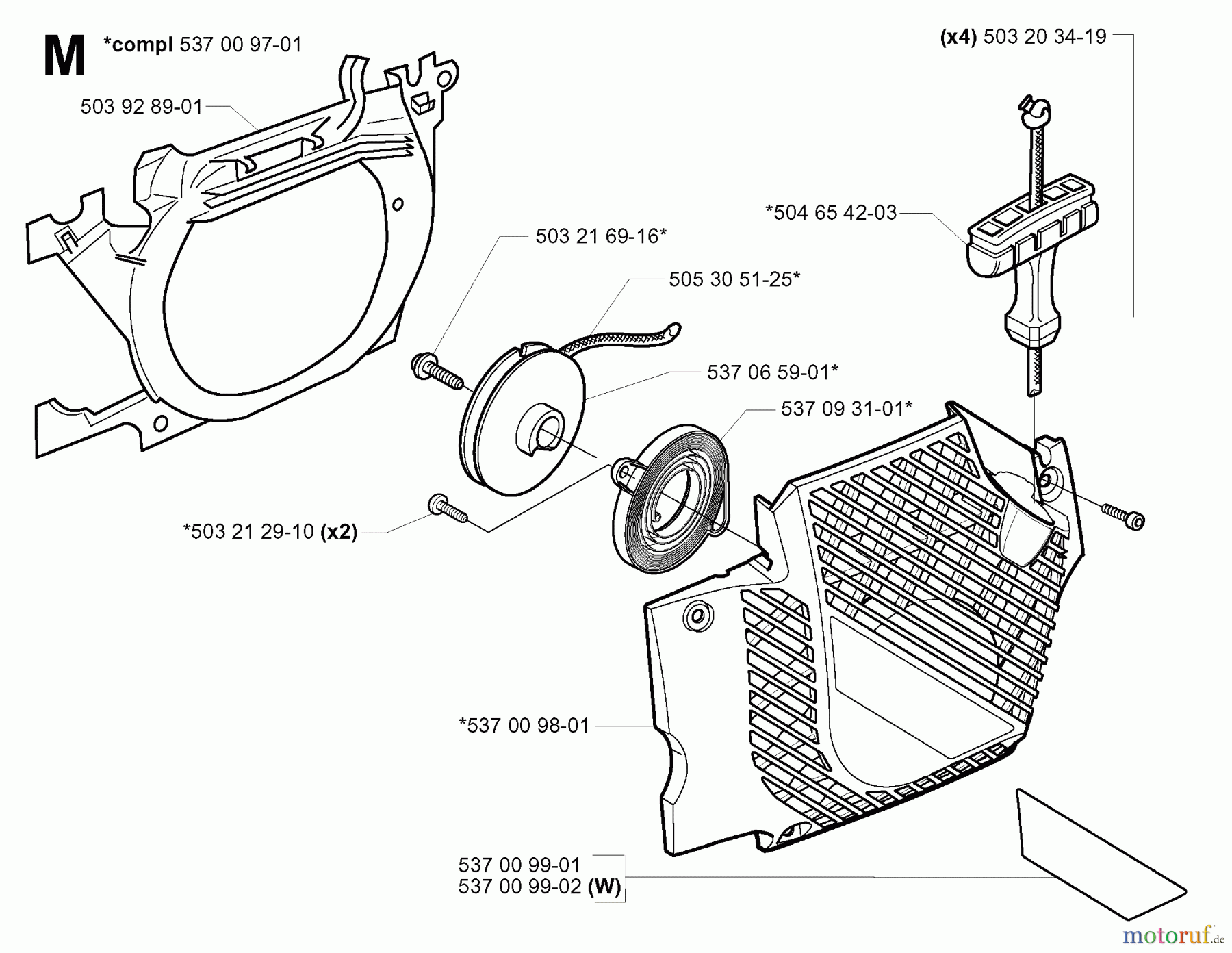 M *compl 537 00 97-01

(x4) 503 20 34-19

503 92 89-01

*504 65 42-03

503 21 69-16*

505 30 51-25*

537 06 59-01*

537 09 31-01*

*503 21 29-10 (x2)

*537 00 98-01

537 00 99-01
537 00 99-02 (W)

motoruf.de