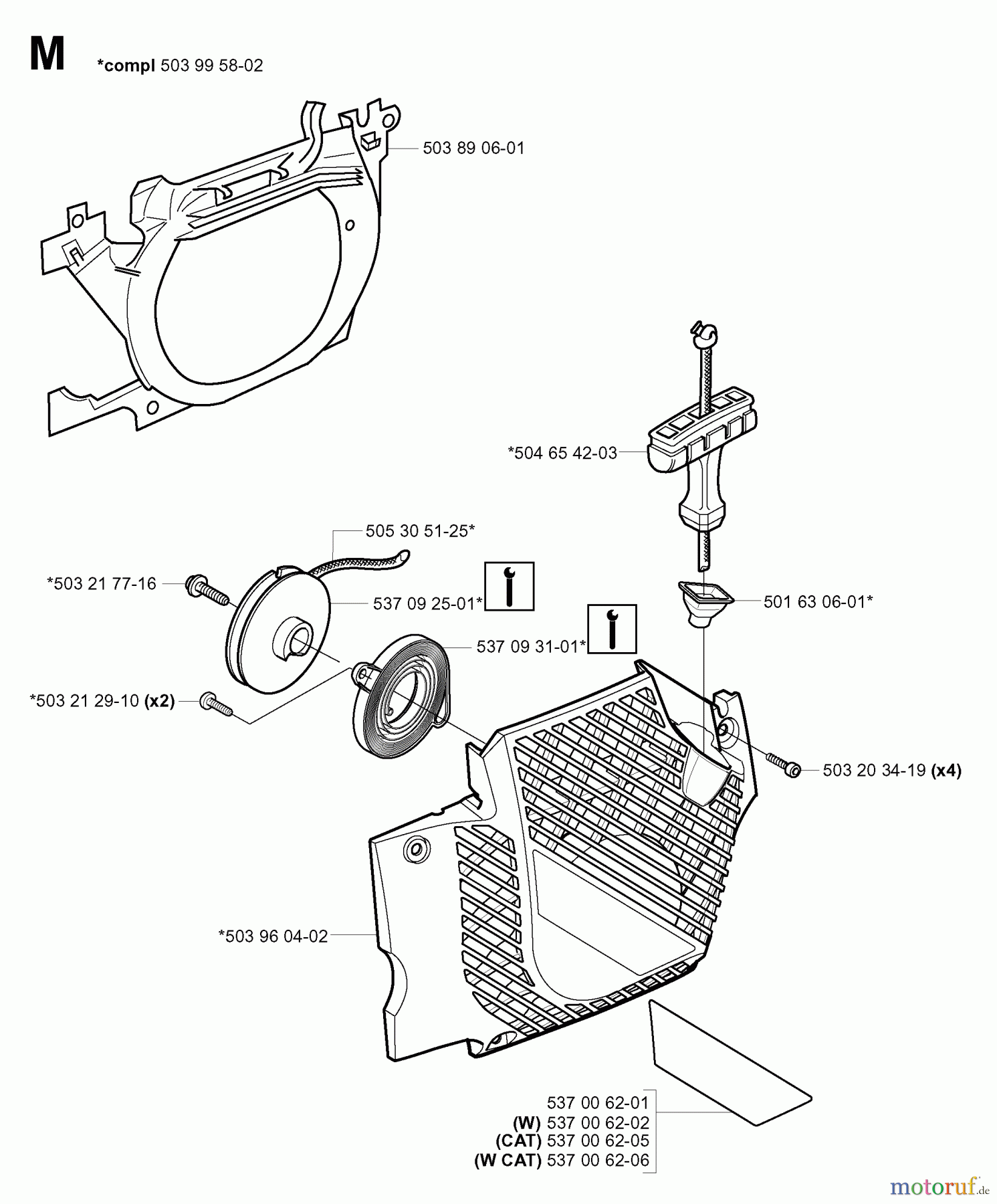 M

*compl 503 99 58-02

503 89 06-01

*504 65 42-03

505 30 51-25*

*503 21 77-16

537 09 25-01*

501 63 06-01*

537 09 31-01*

*503 21 29-10 (x2)

503 20 34-19 (x4)

*503 96 04-02

537 00 62-01
(W) 537 00 62-02
(CAT) 537 00 62-05
(W CAT) 537 00 62-06

motoruf.de