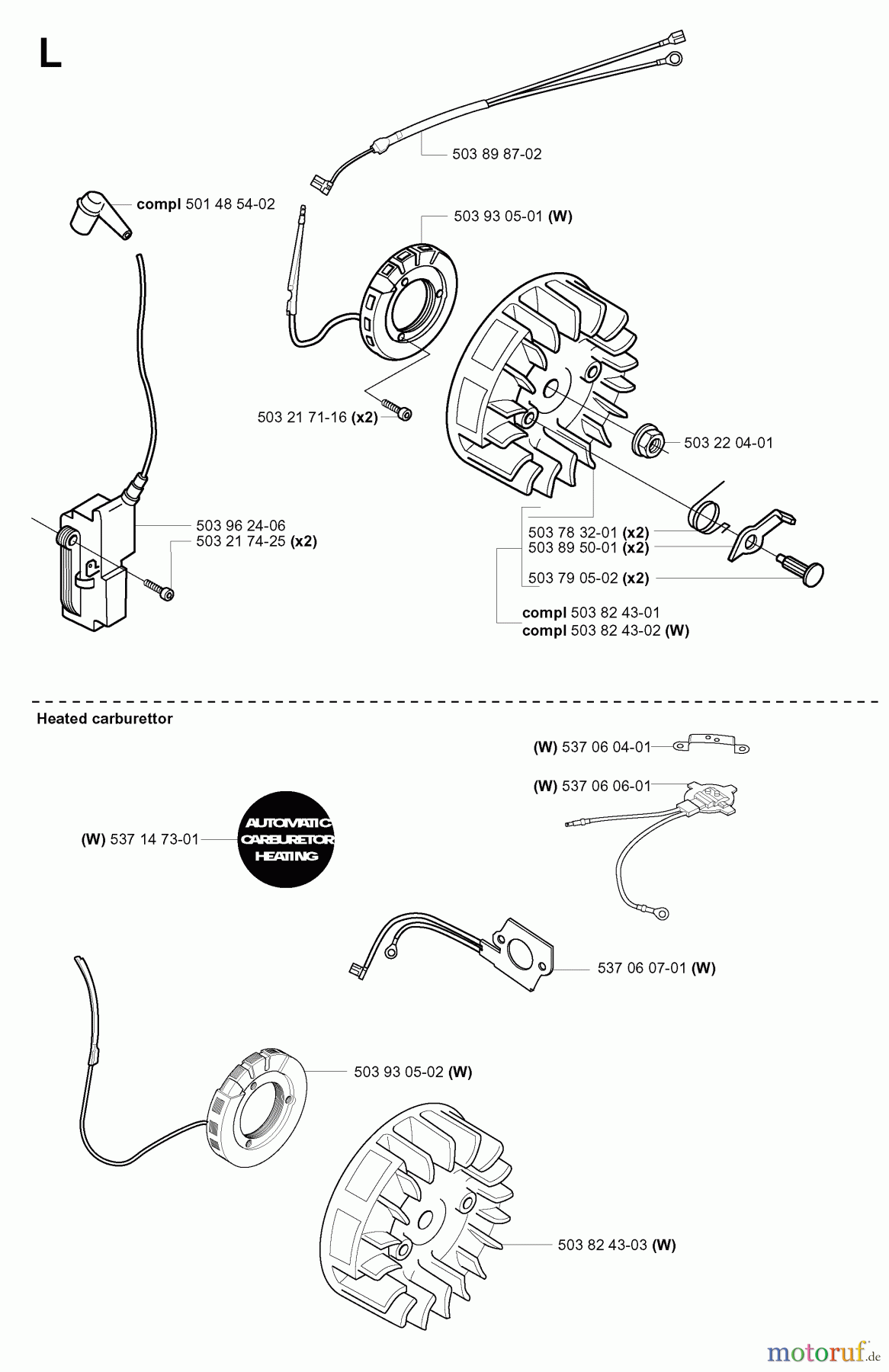 L

503 89 87-02

compl 501 48 54-02

503 93 05-01 (W)

503 21 71-16 (x2)

503 22 04-01

503 96 24-06
503 21 74-25 (x2)

503 78 32-01 (x2)
503 89 50-01 (x2)
503 79 05-02 (x2)

compl 503 82 43-01
compl 503 82 43-02 (W)

Heated carburettor

(W) 537 06 04-01

(W) 537 06 06-01

(W) 537 14 73-01

AUTOMATIC CARBURETOR HEATING

537 06 07-01 (W)

503 93 05-02 (W)

503 82 43-03 (W)

motoruf.de